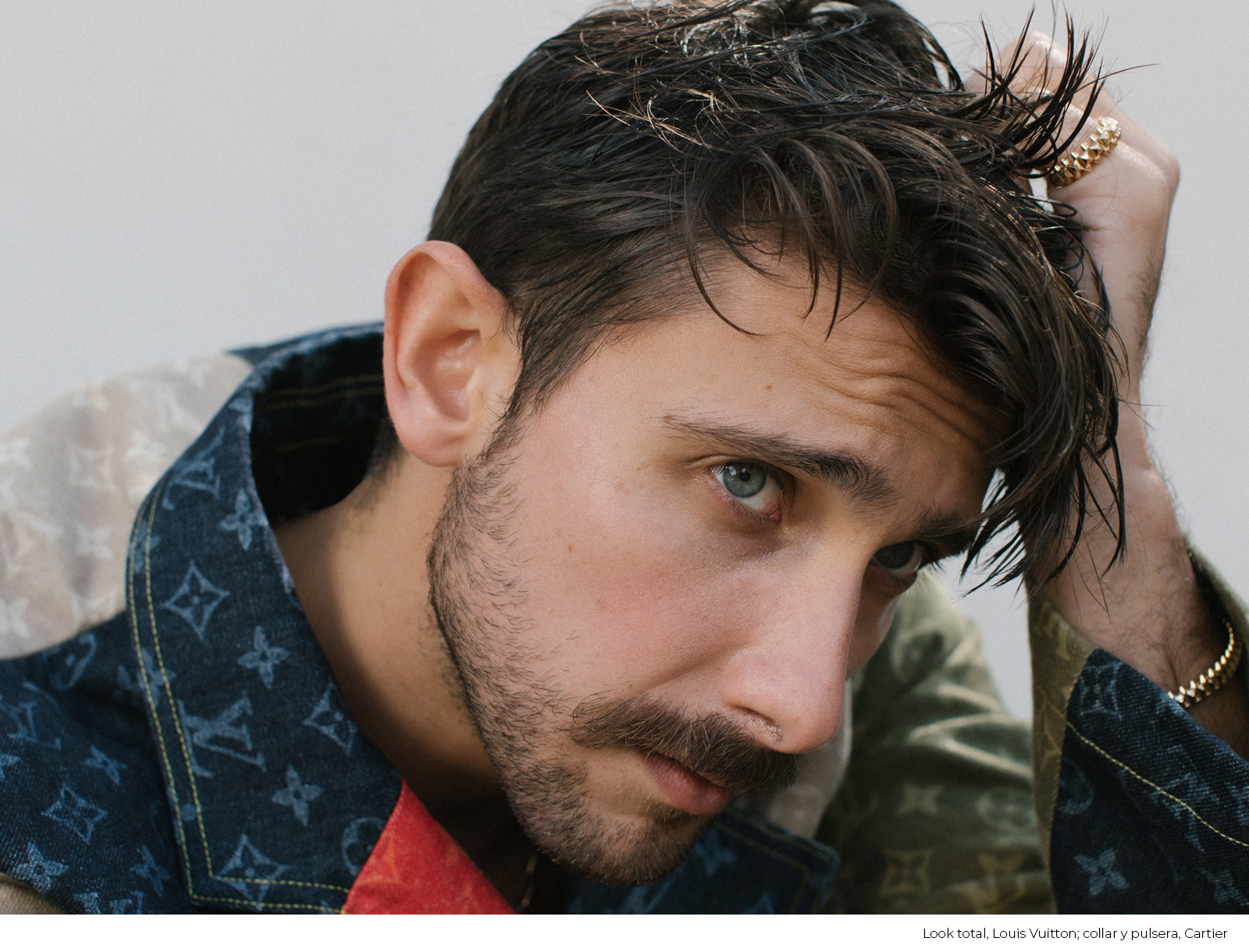 Look total, Louis Vuitton; collar y pulsera, Cartier