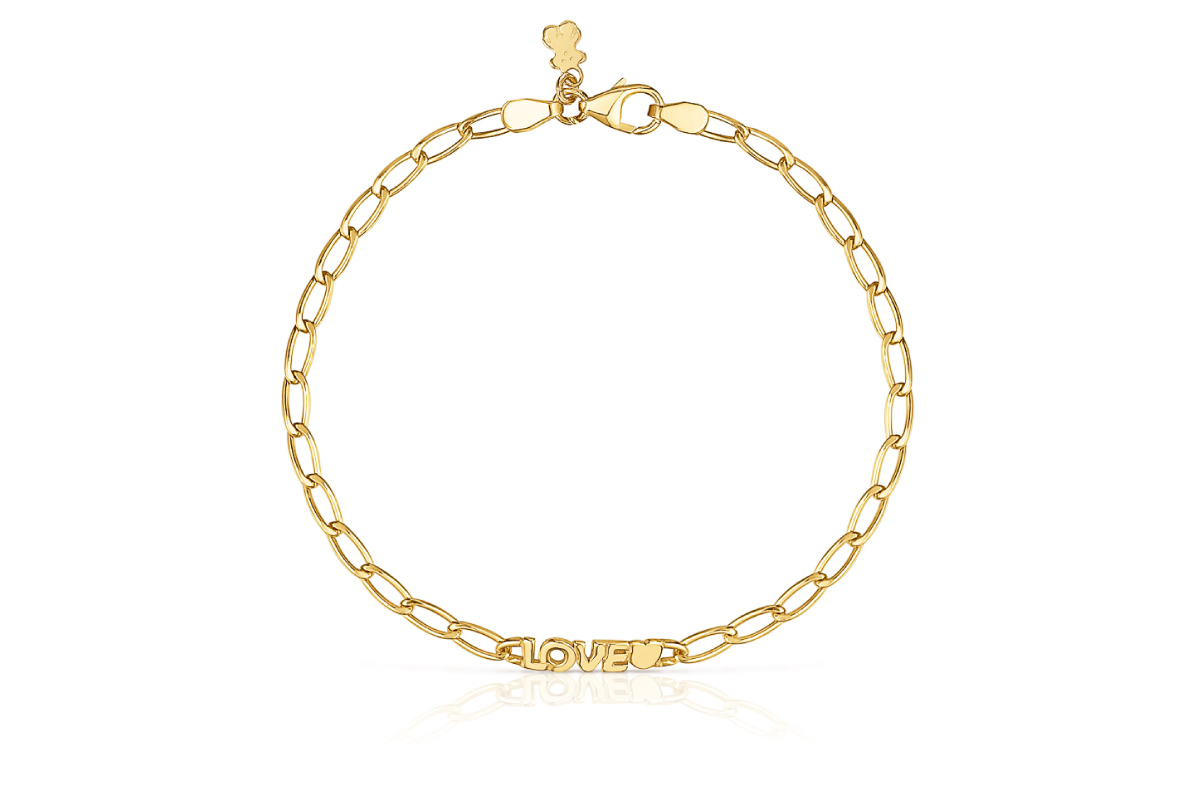 LOVE