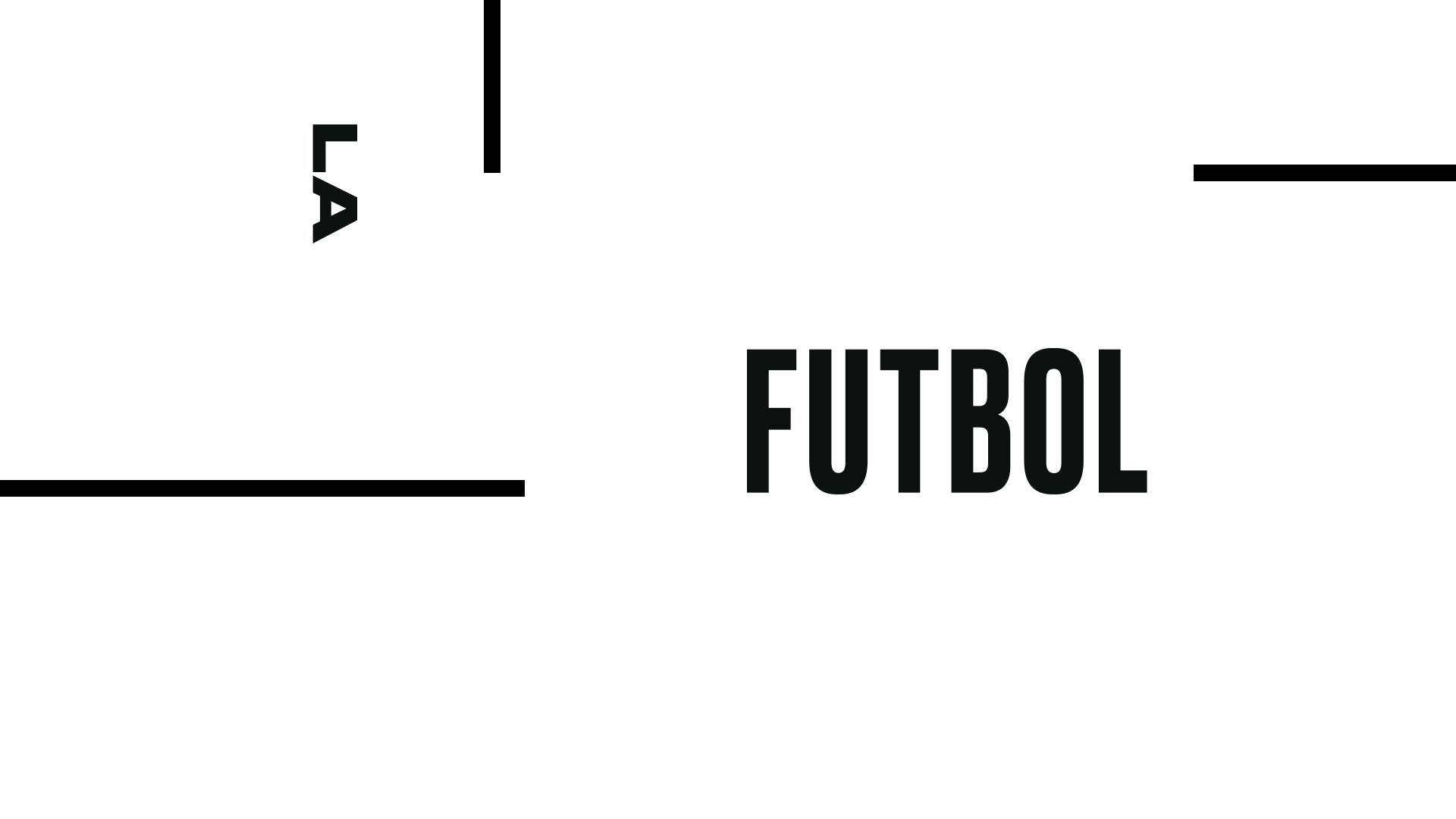 LA

FUTBOL