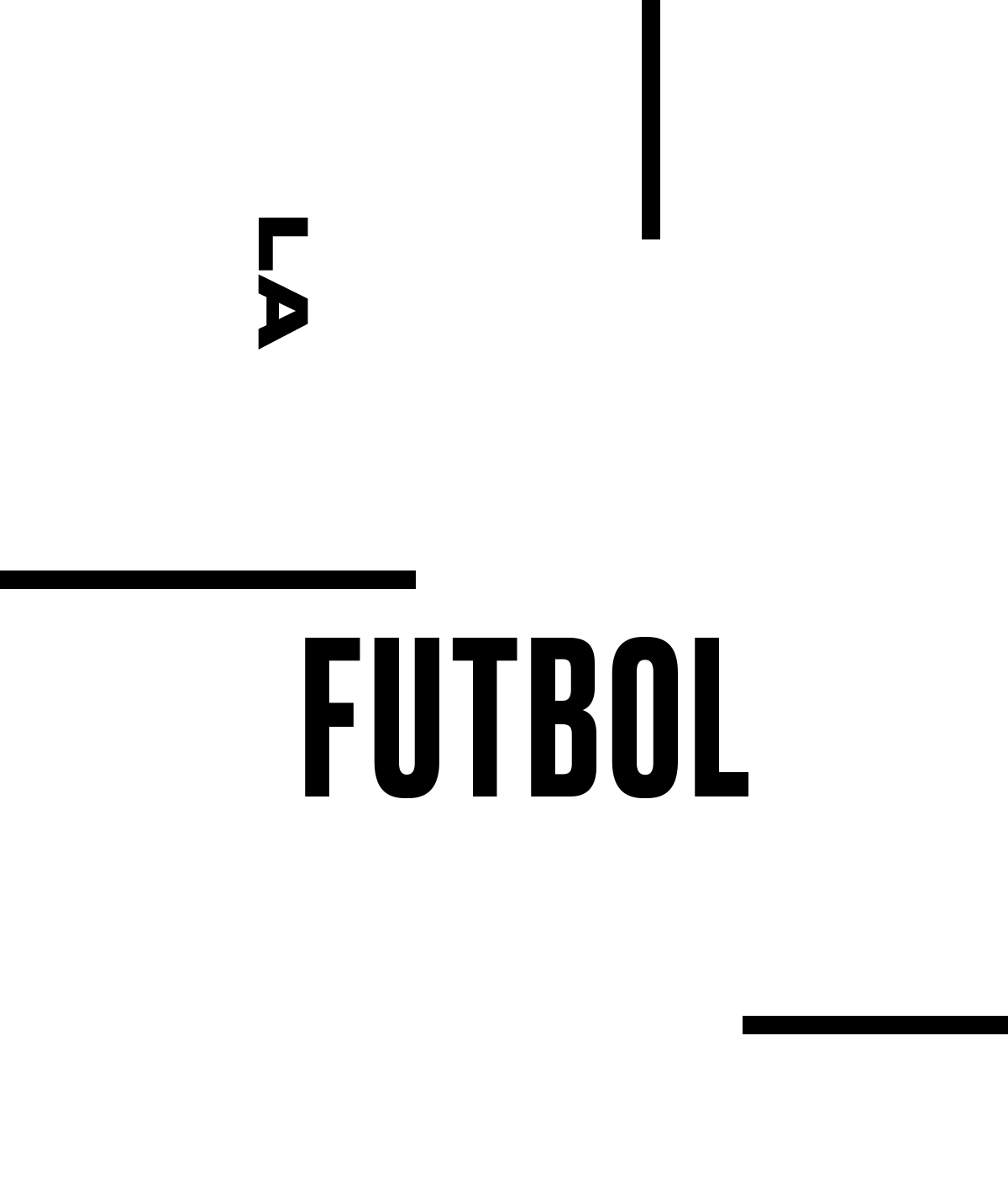 LA

FUTBOL