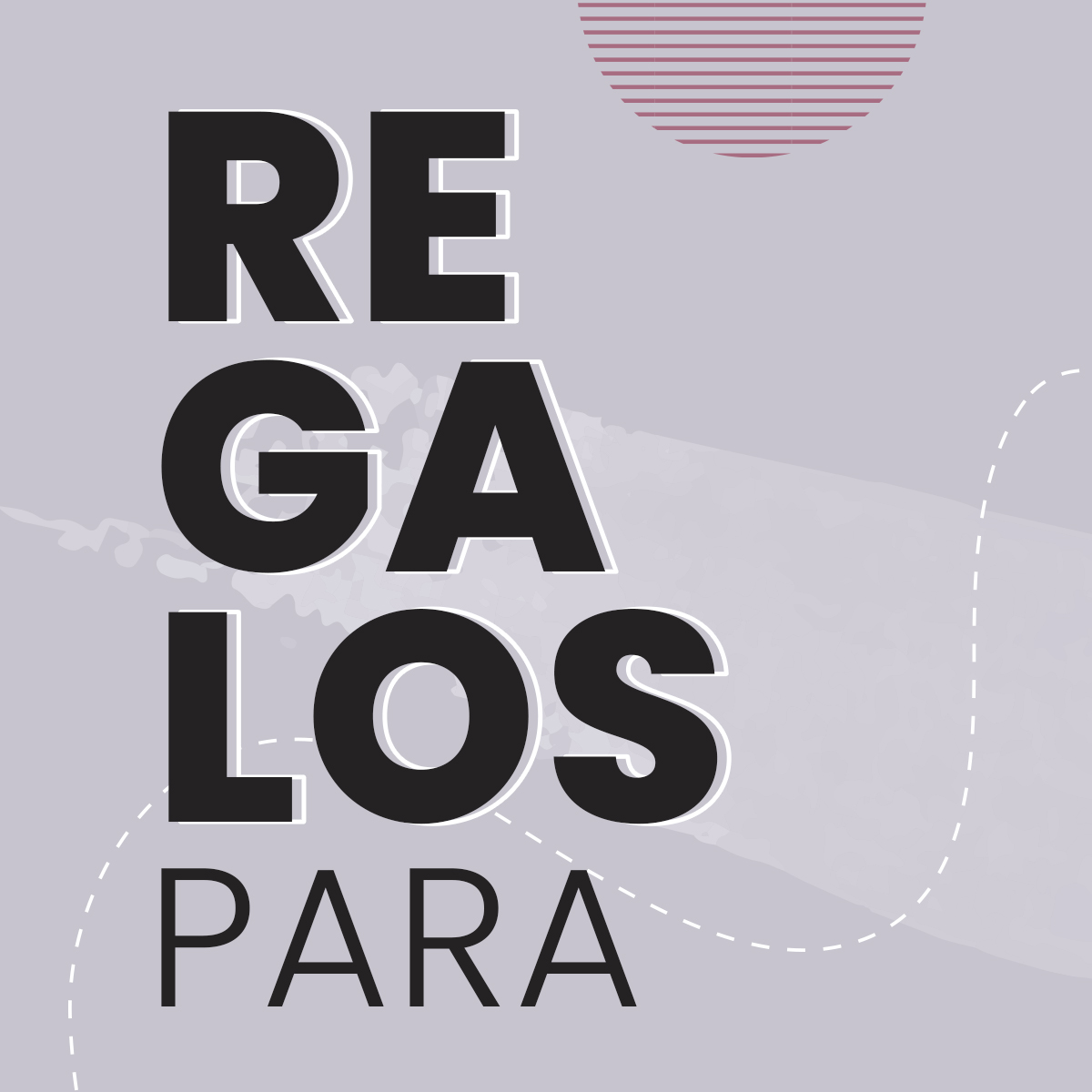 RE
GA
LOS
PARA