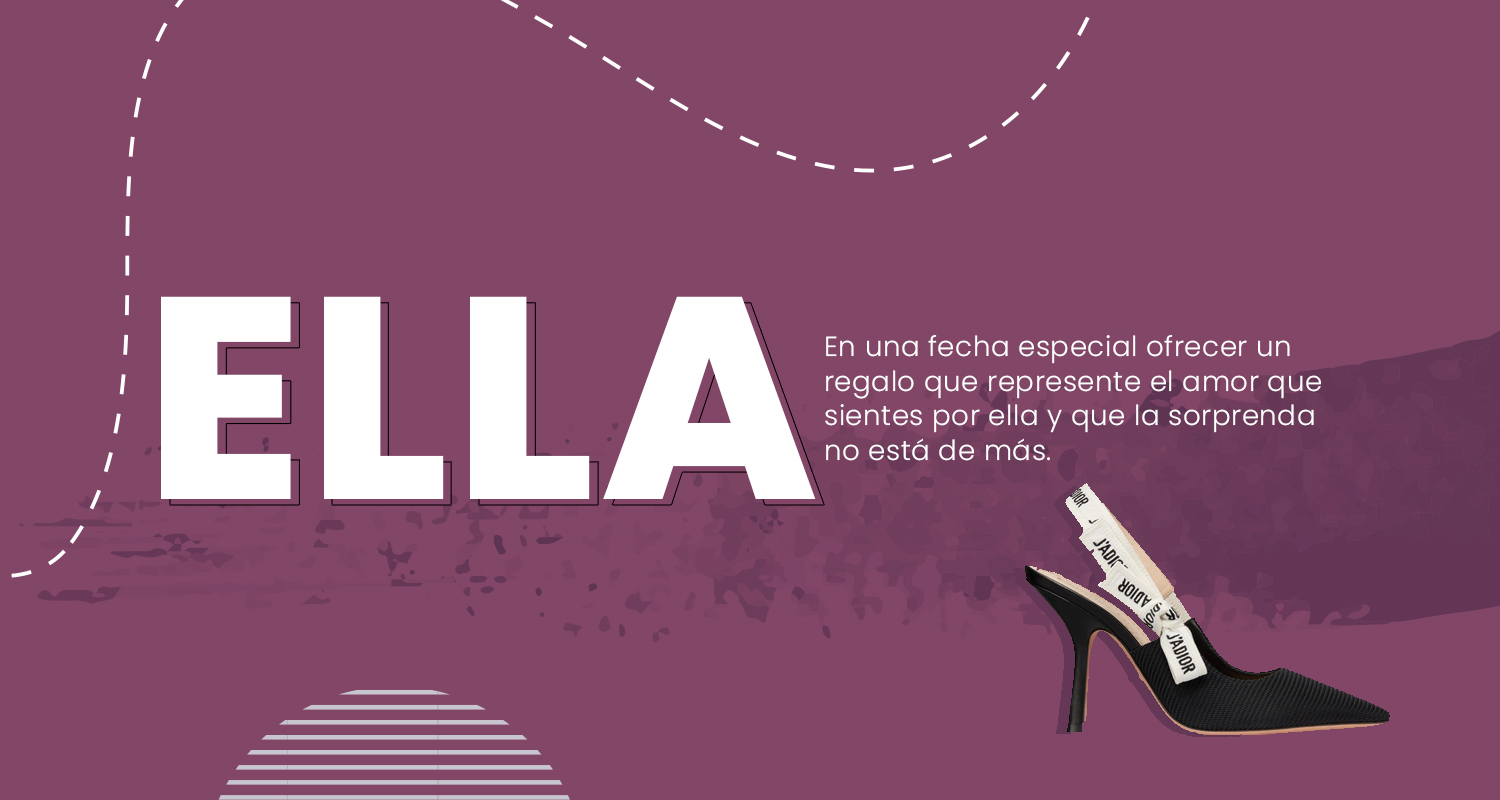 ELLA

En una fecha especial ofrecer un regalo que represente el amor que sientes por ella y que la sorprenda no está de más.

J'ADIOR J'ADIOR J'ADIOR J'ADIOR