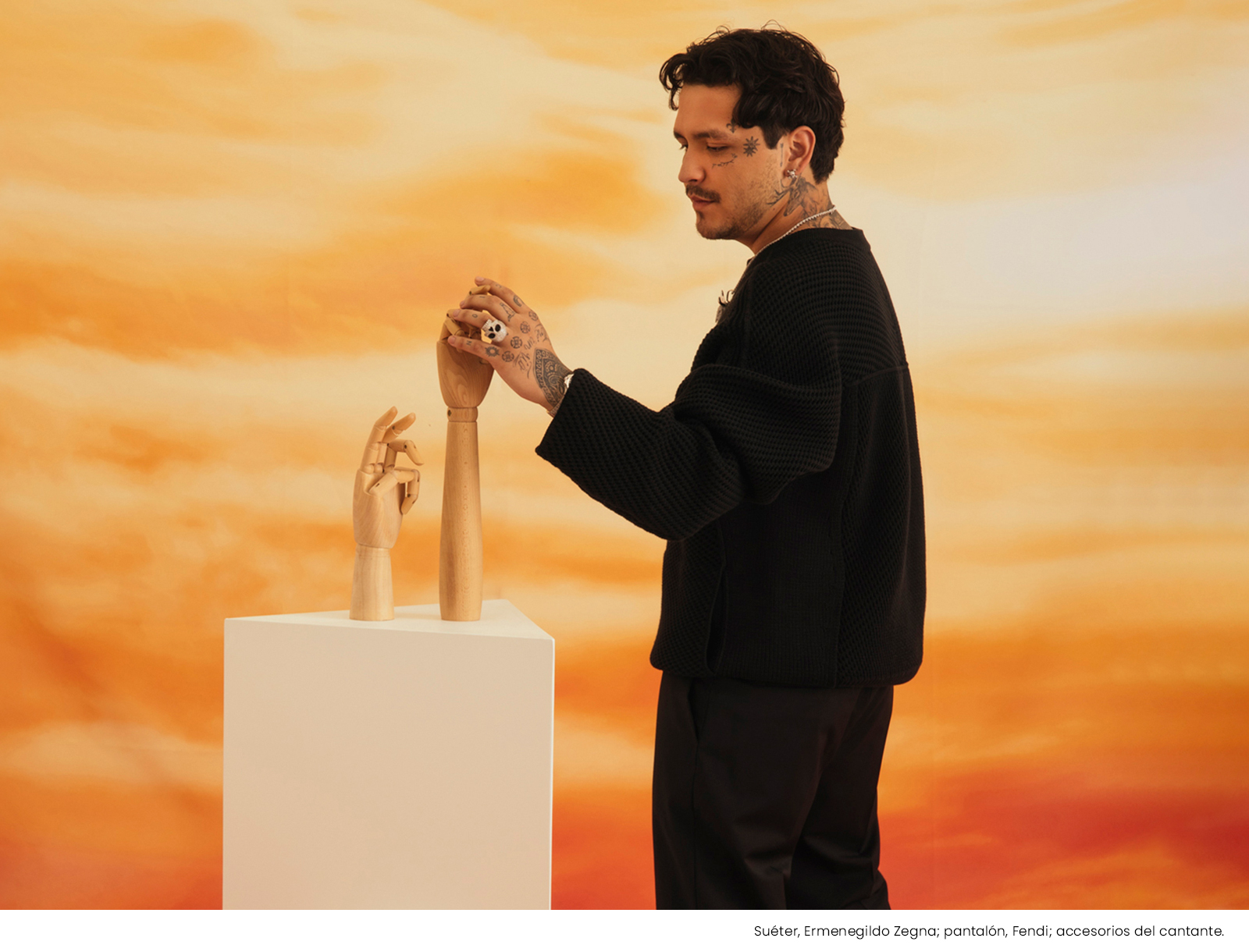 Suéter, Ermenegildo Zegna; pantalón, Fendi; accesorios del cantante.