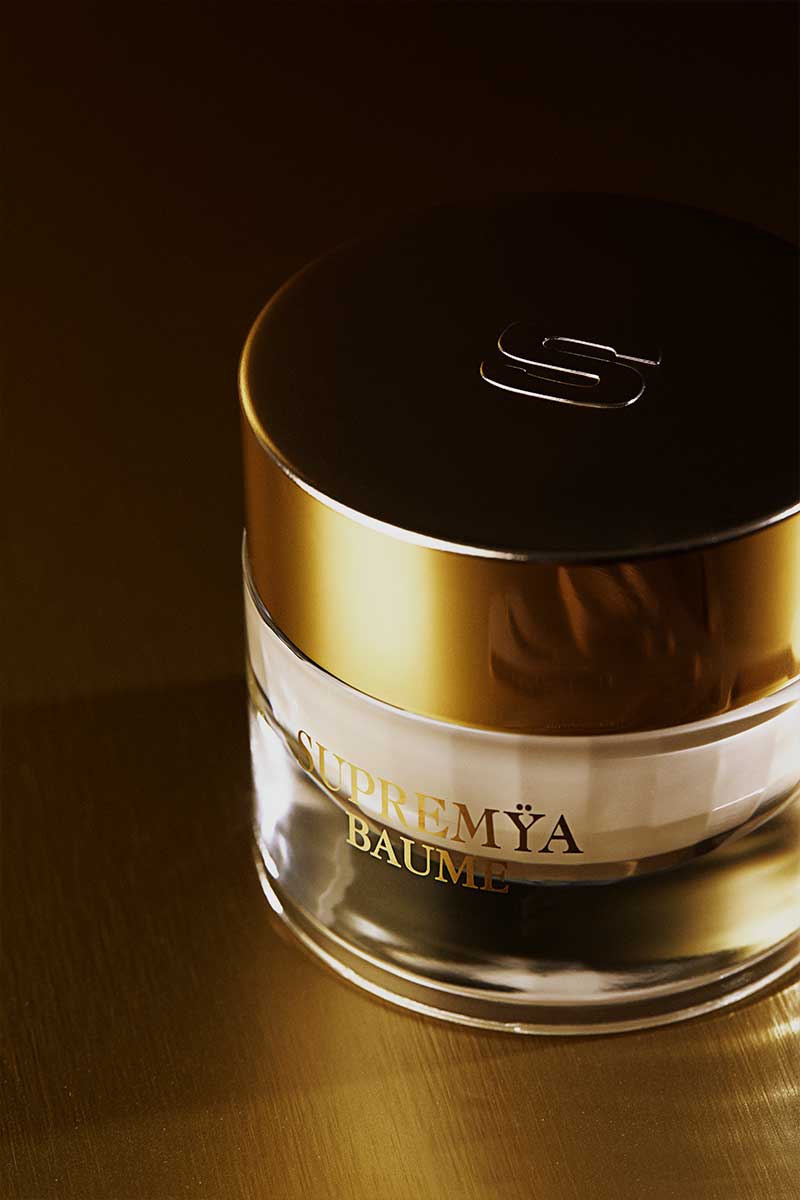 S

SUPREMŸA
BAUME