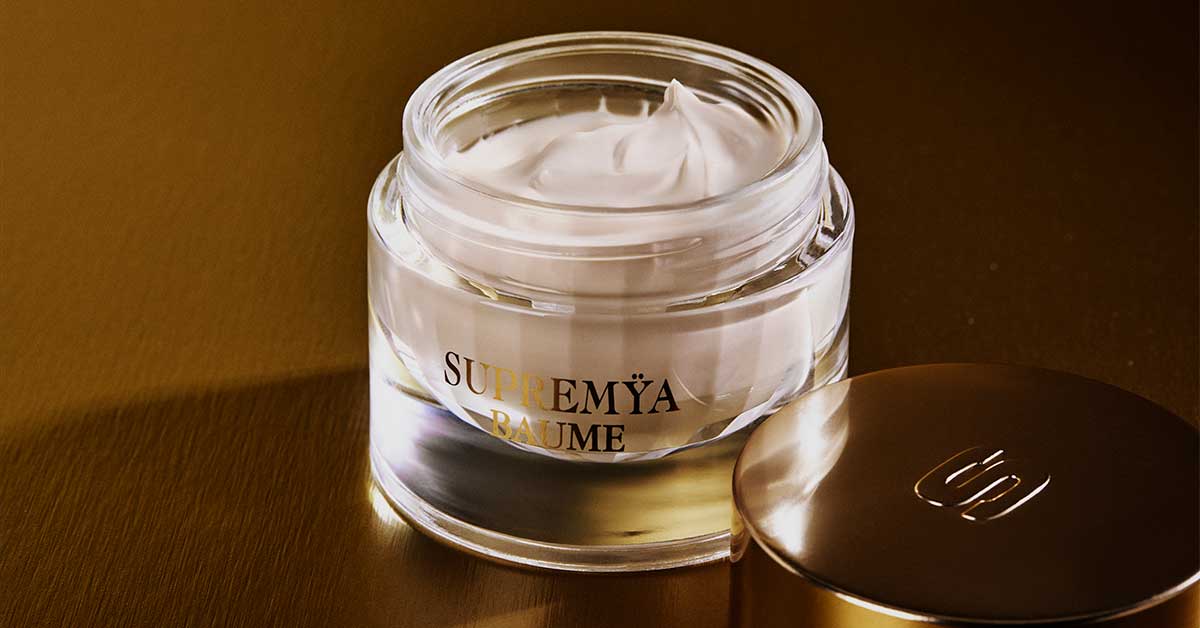 SUPREMŸA
BAUME