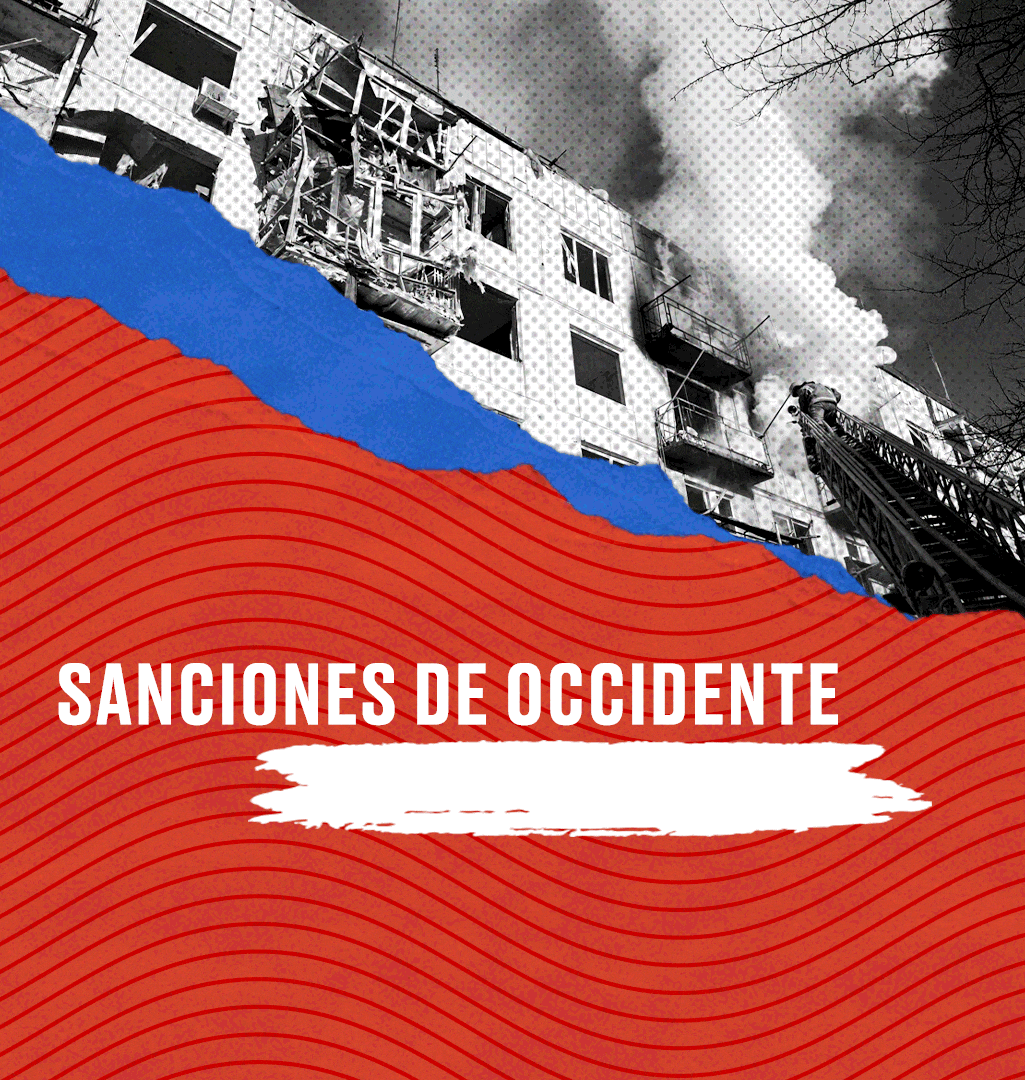 SANCIONES DE OCCIDENTE