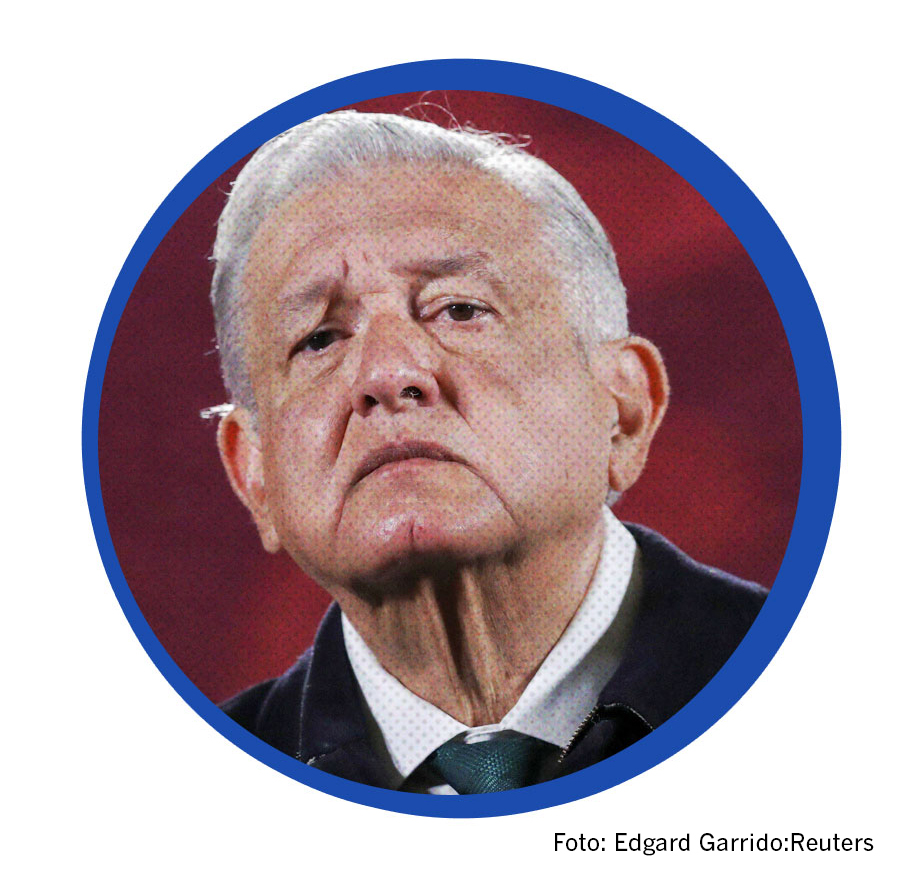 Foto: Edgard Garrido:Reuters