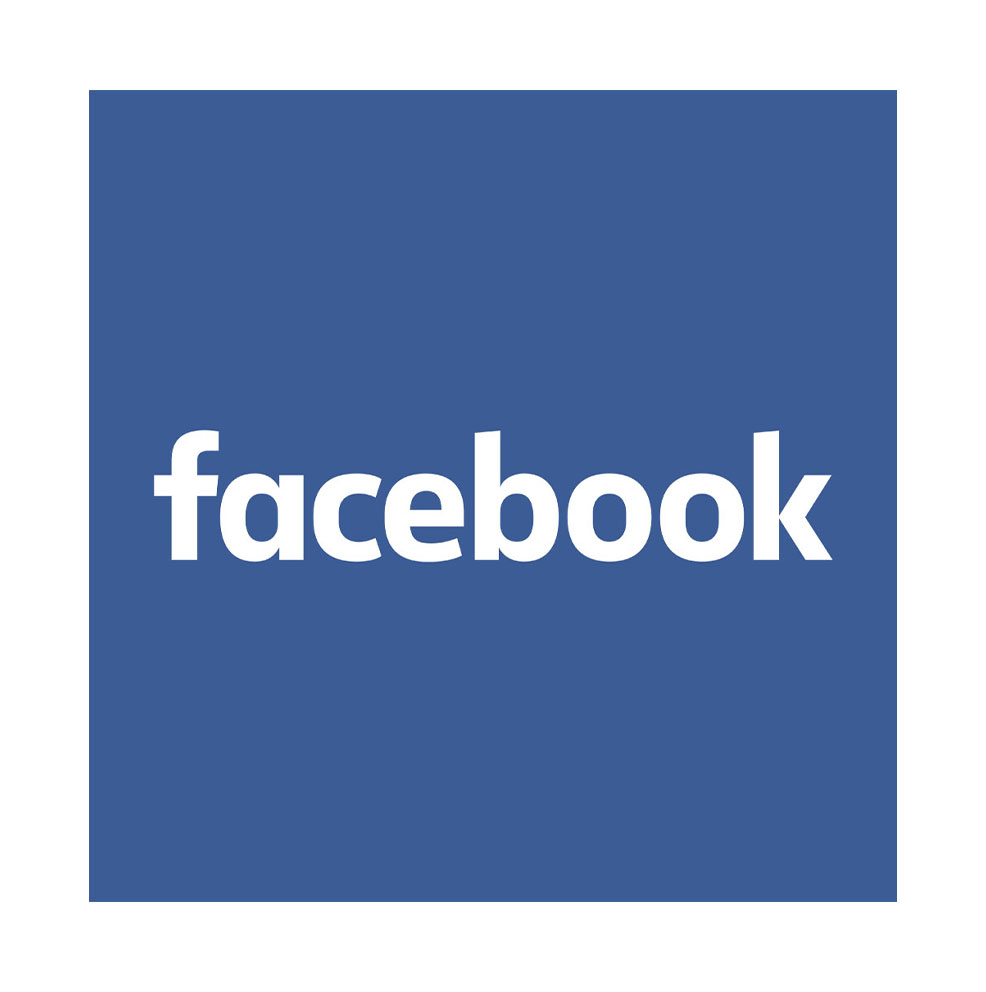 facebook