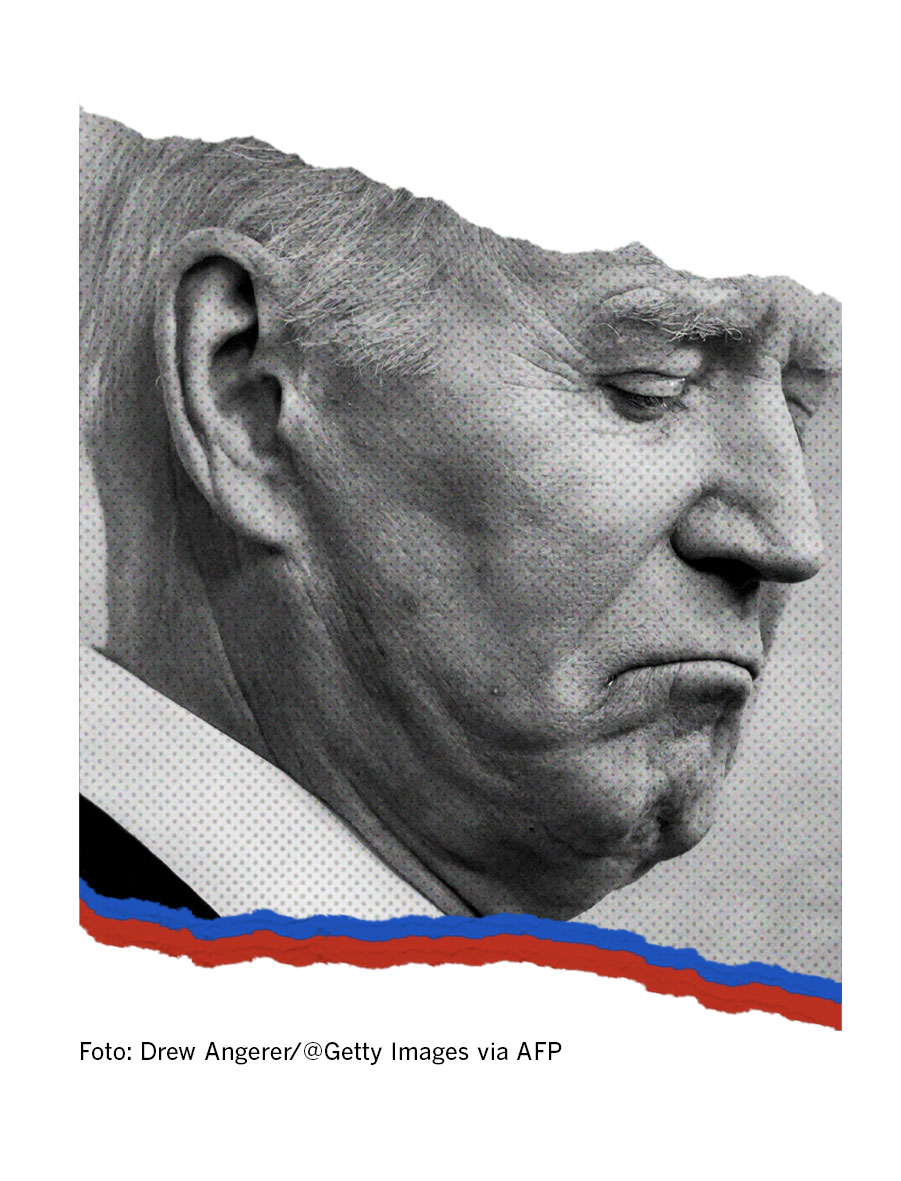 Foto: Drew Angerer/@Getty Images via AFP