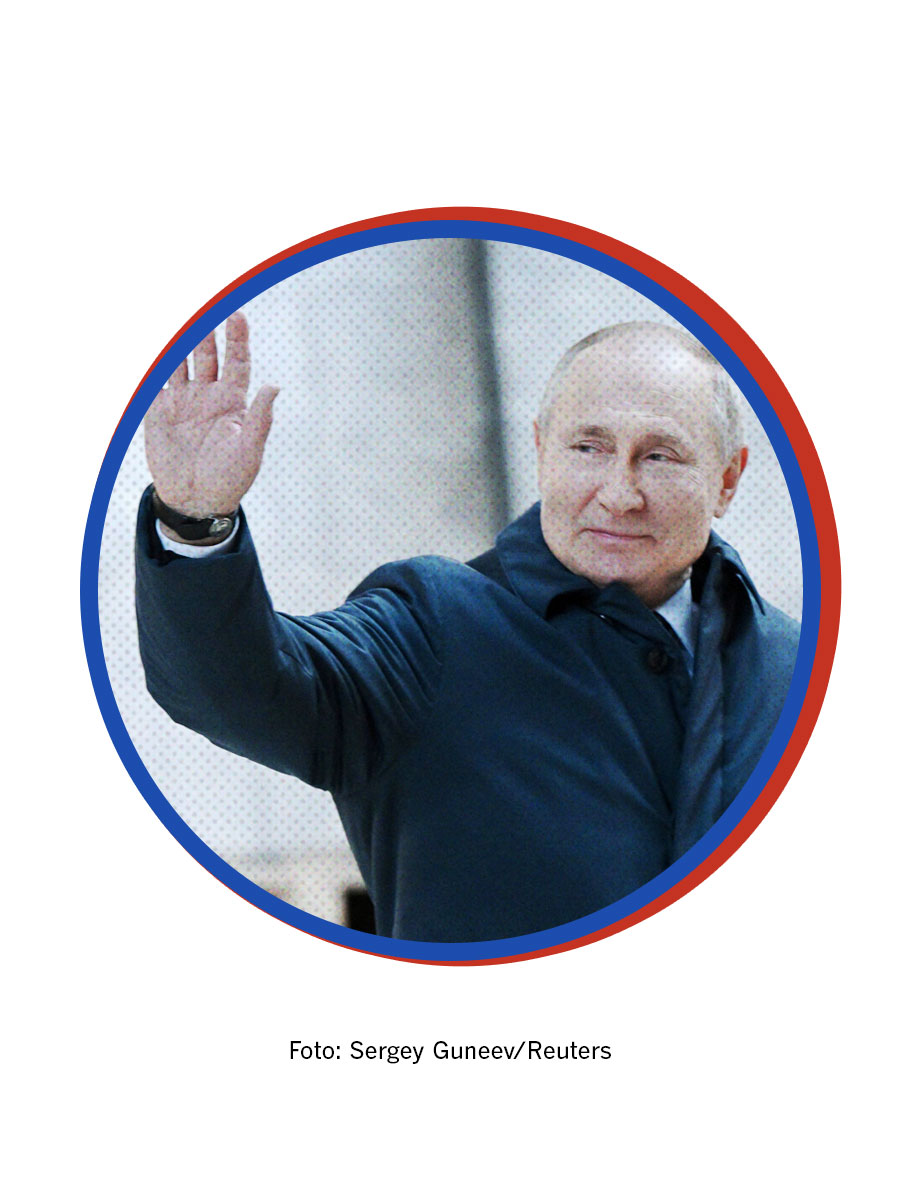 Foto: Sergey Guneev/Reuters