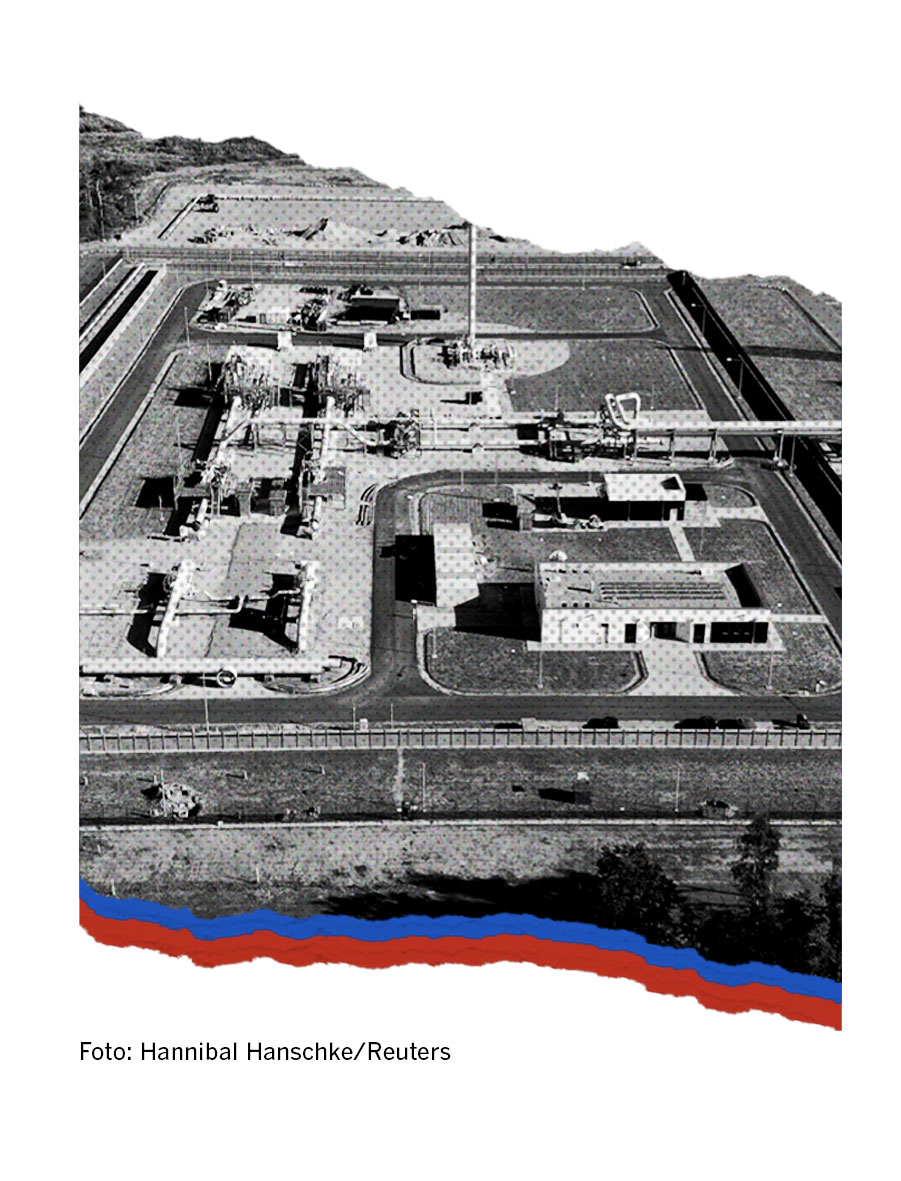 Foto: Hannibal Hanschke/Reuters