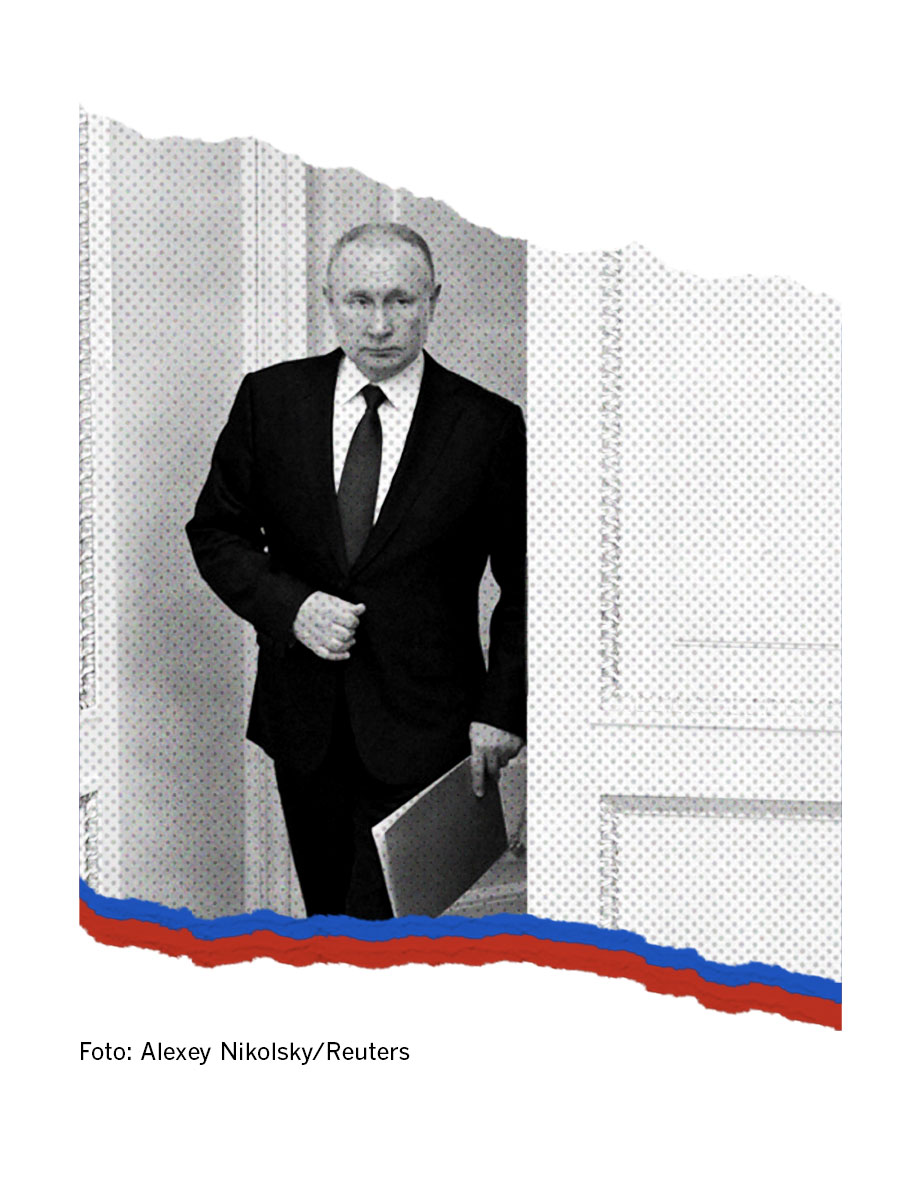 Foto: Alexey Nikolsky/Reuters