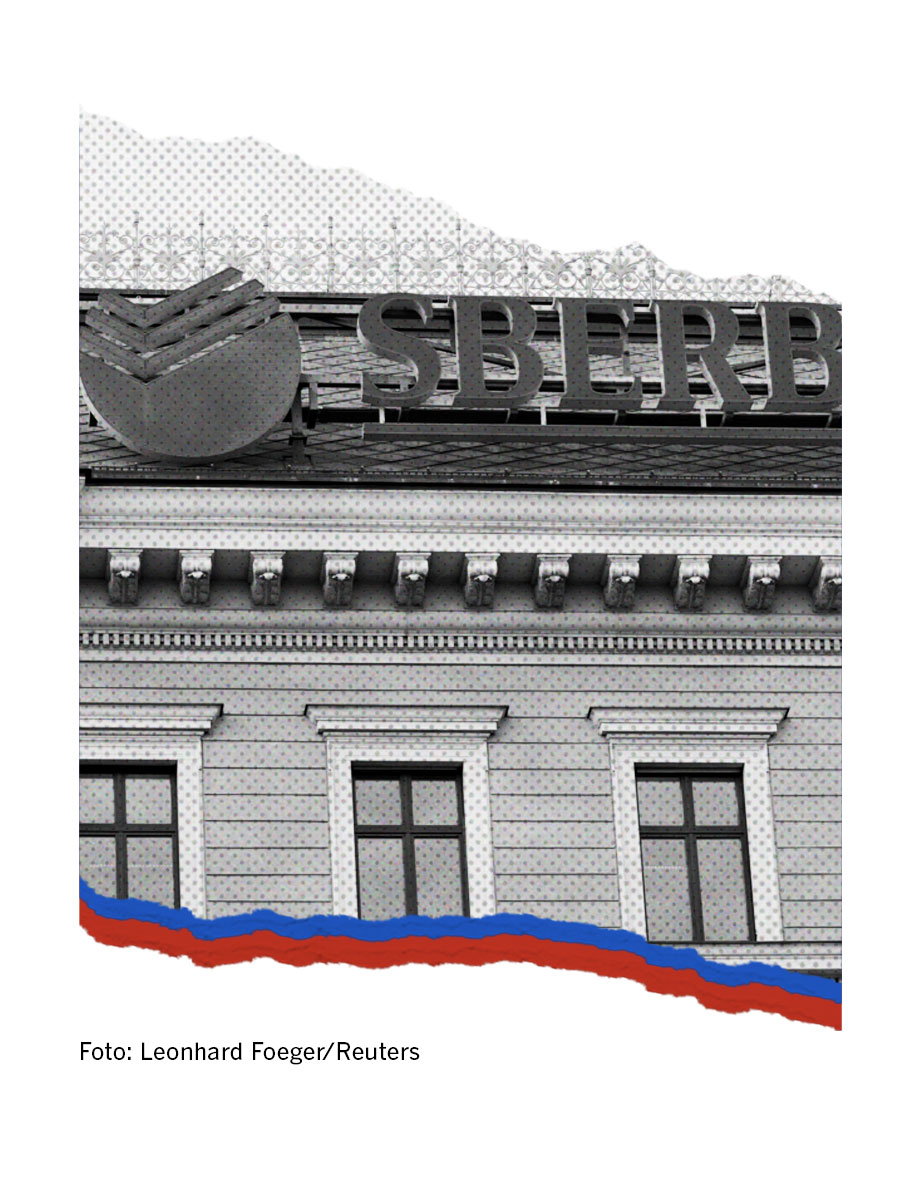 SBERB

Foto: Leonhard Foeger/Reuters