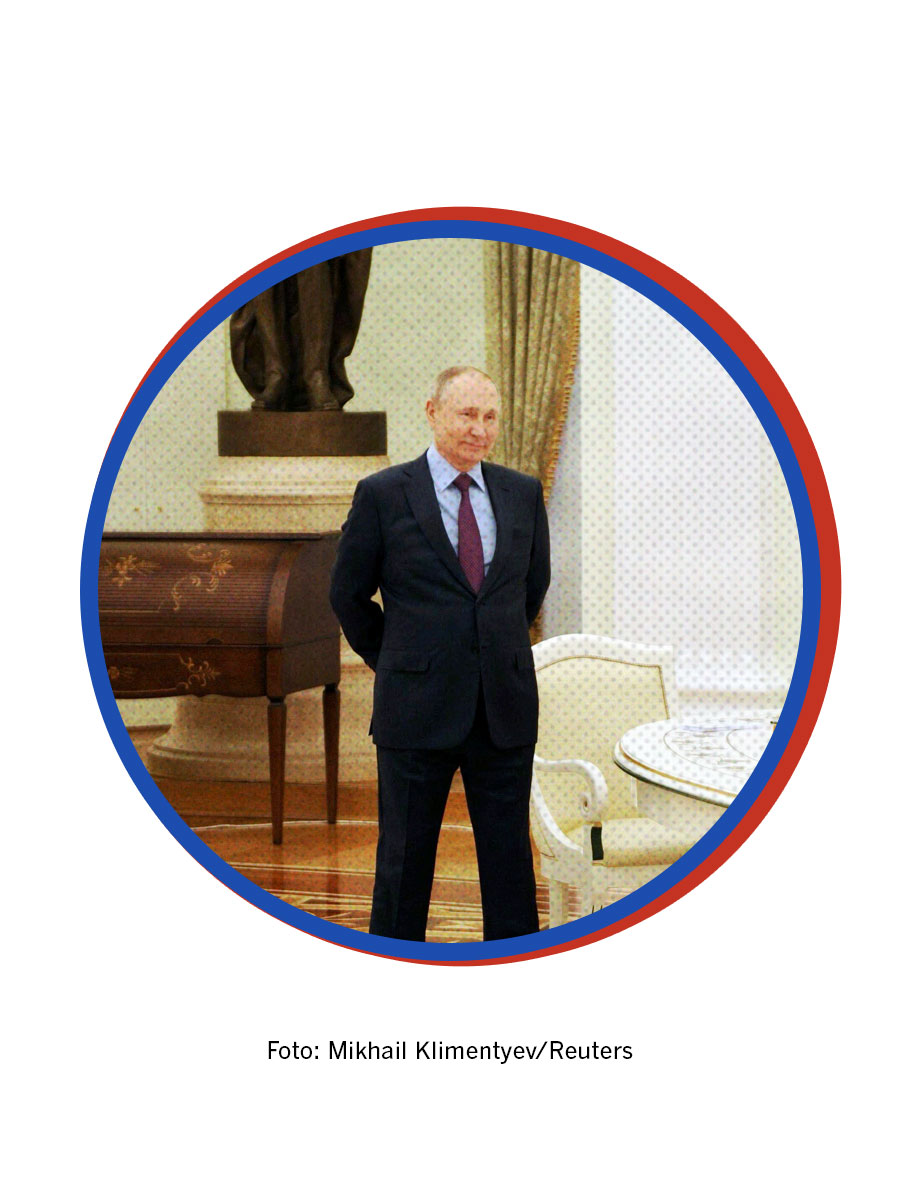 Foto: Mikhail Klimentyev/Reuters