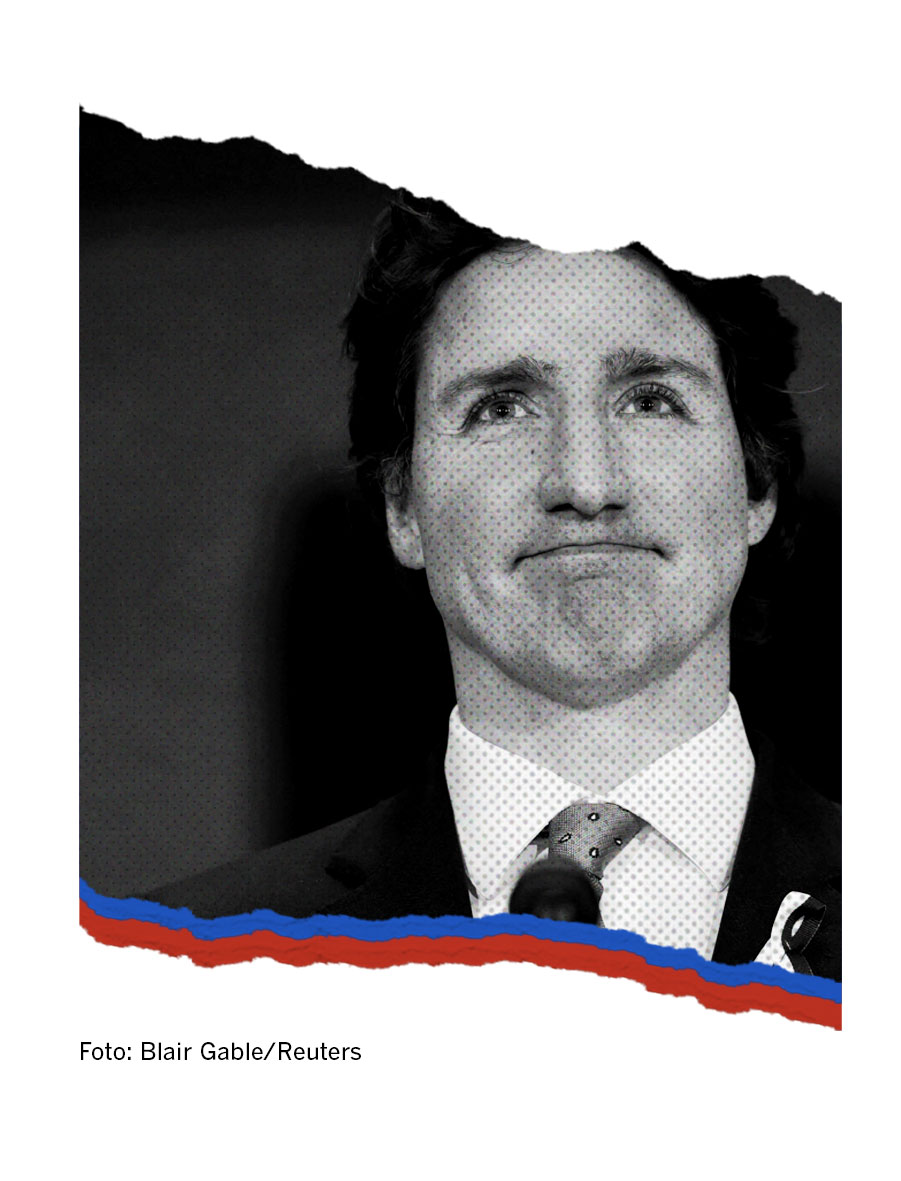 Foto: Blair Gable/Reuters