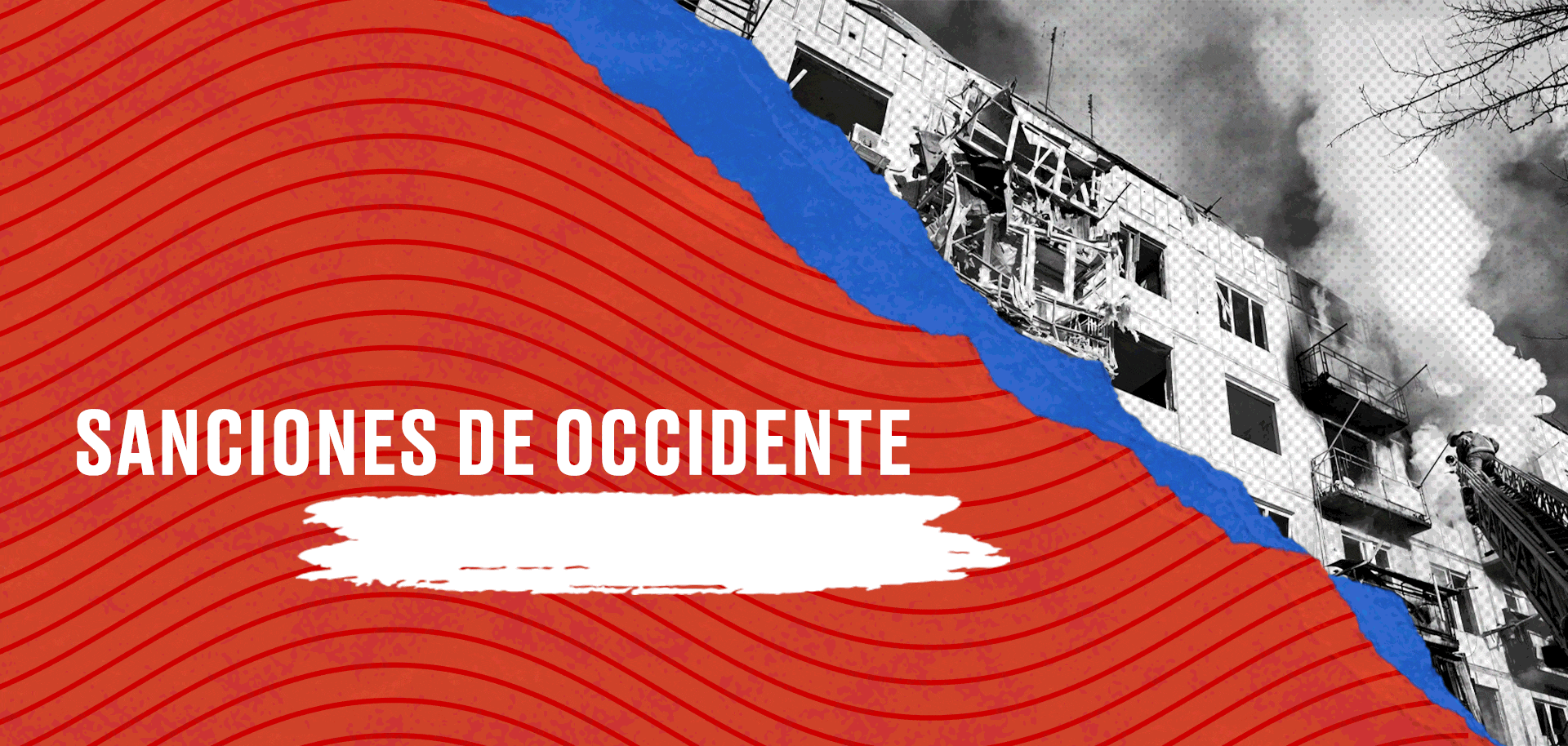 SANCIONES DE OCCIDENTE