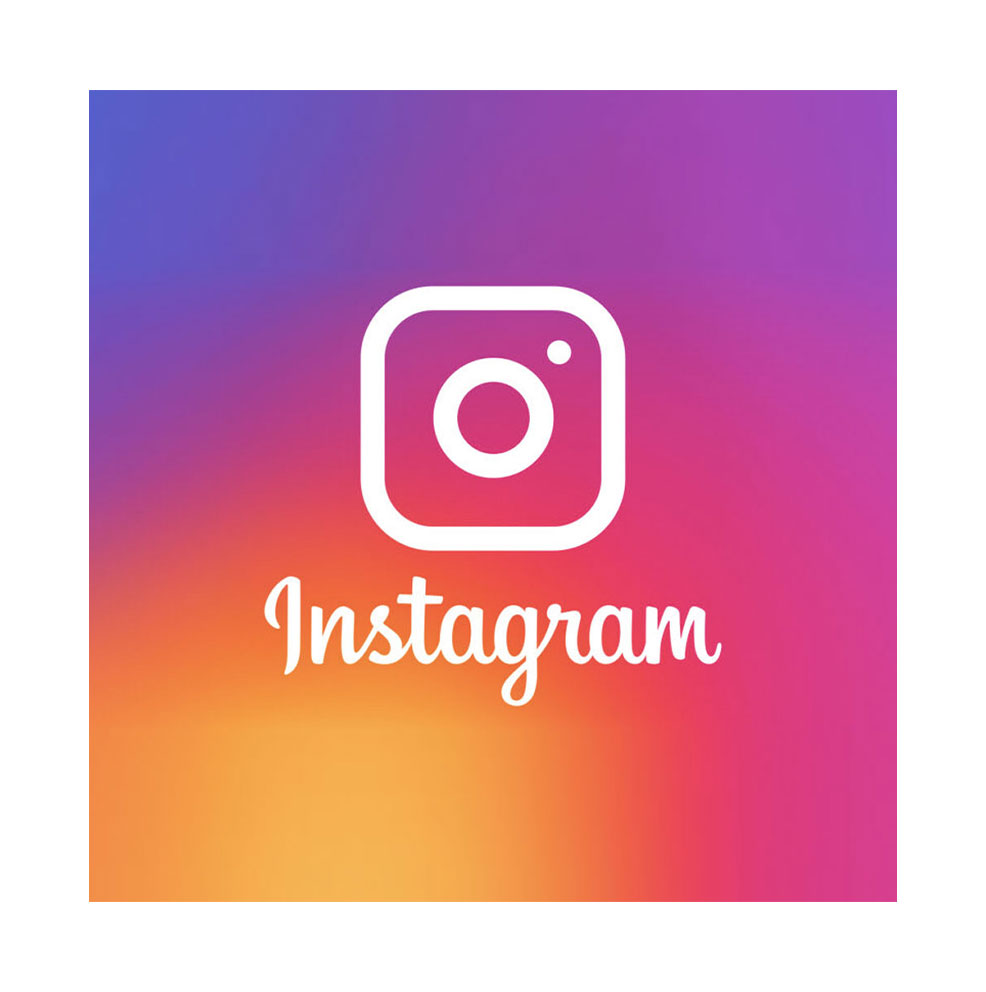 Instagram