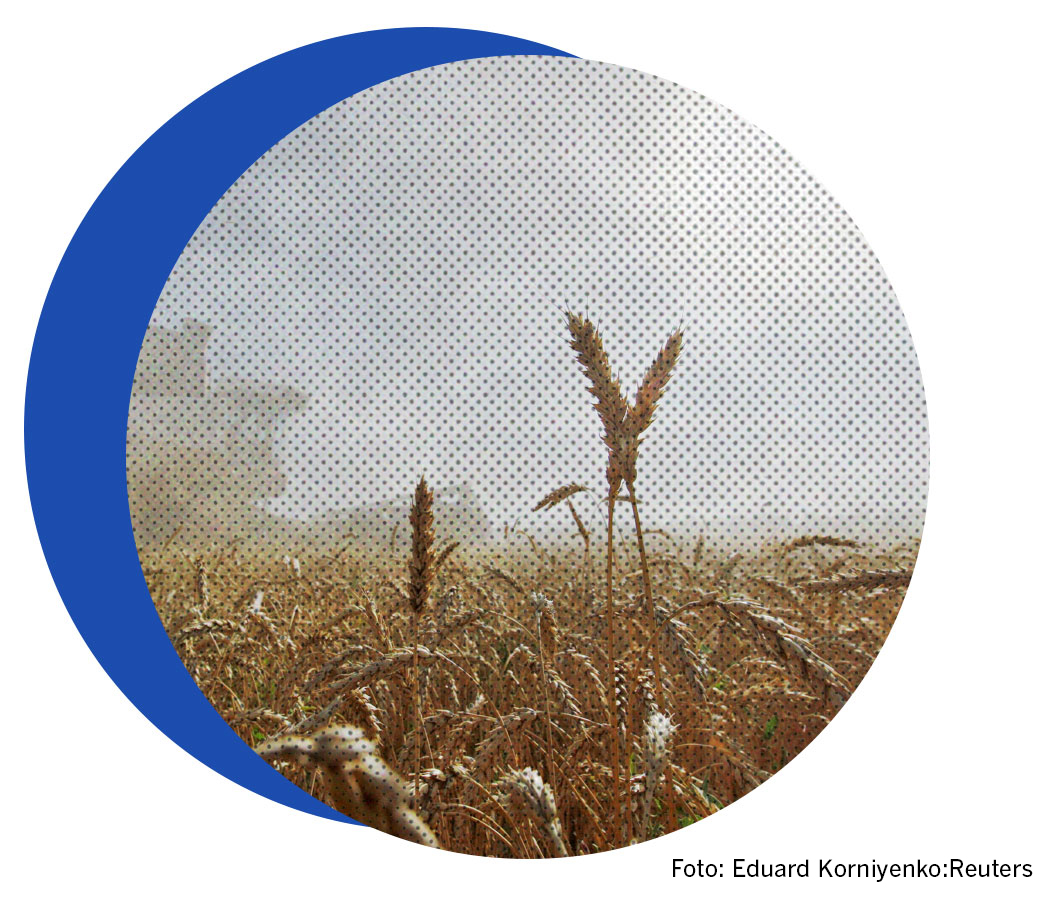 Foto: Eduard Korniyenko:Reuters