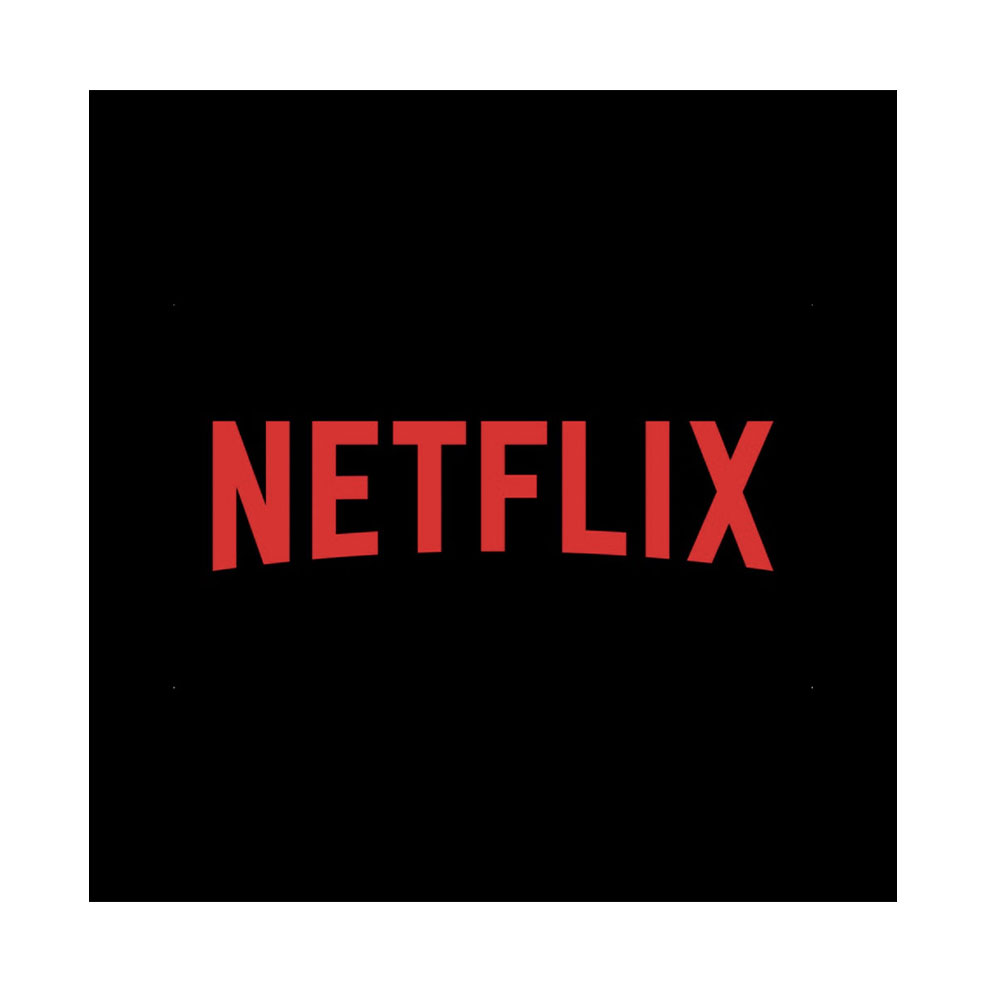 NETFLIX