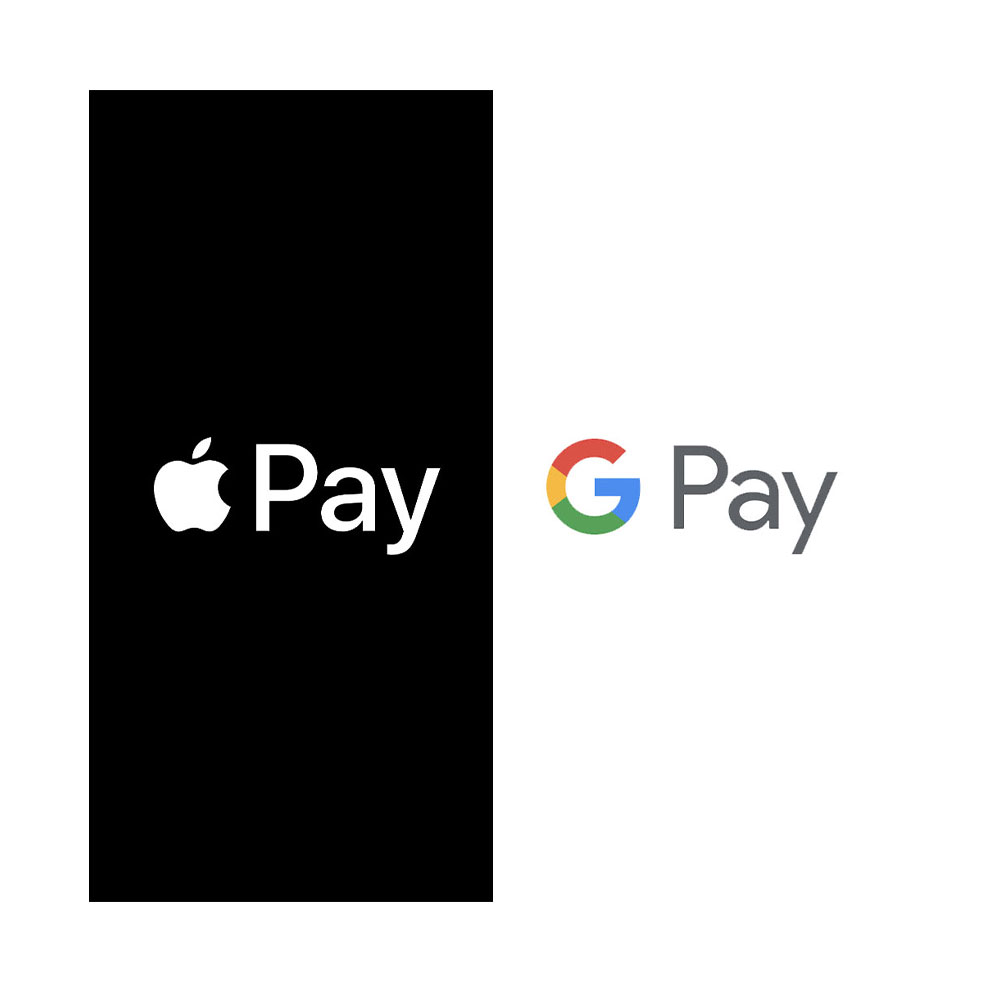 Pay

G Pay