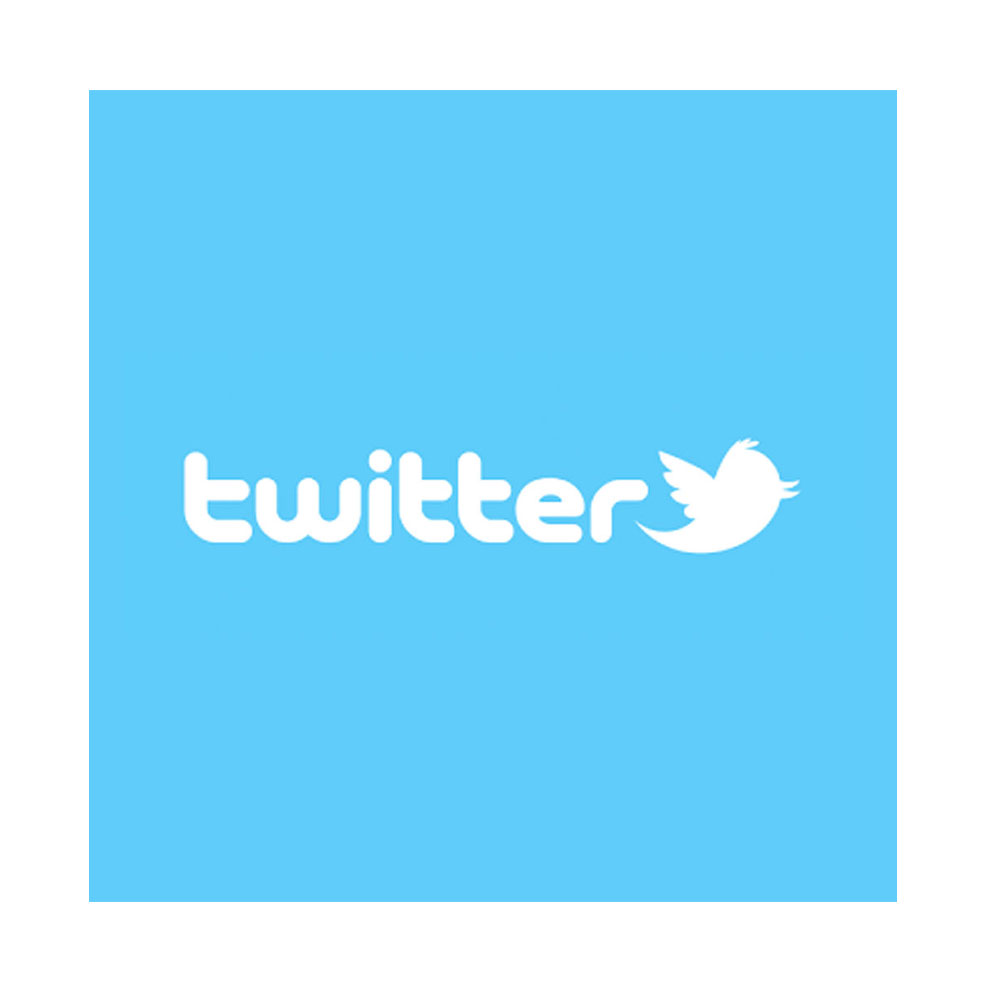 twitter