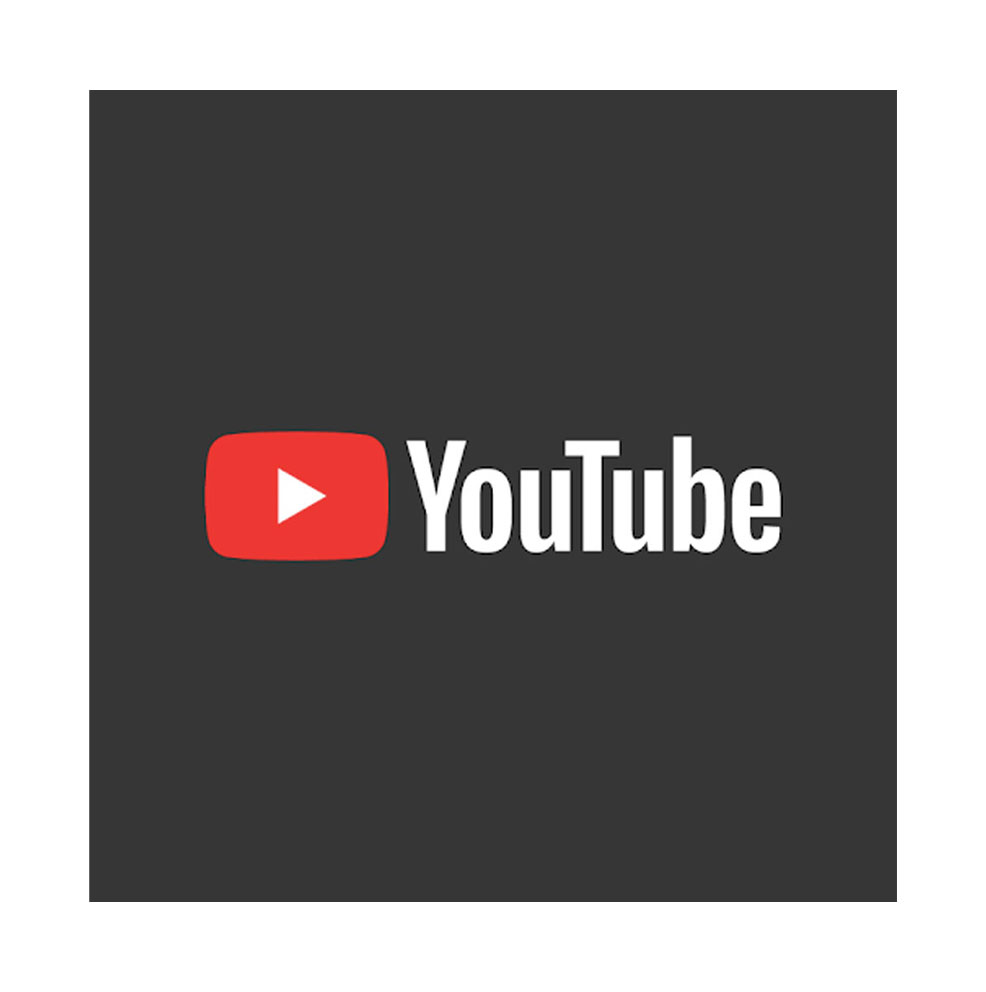 YouTube