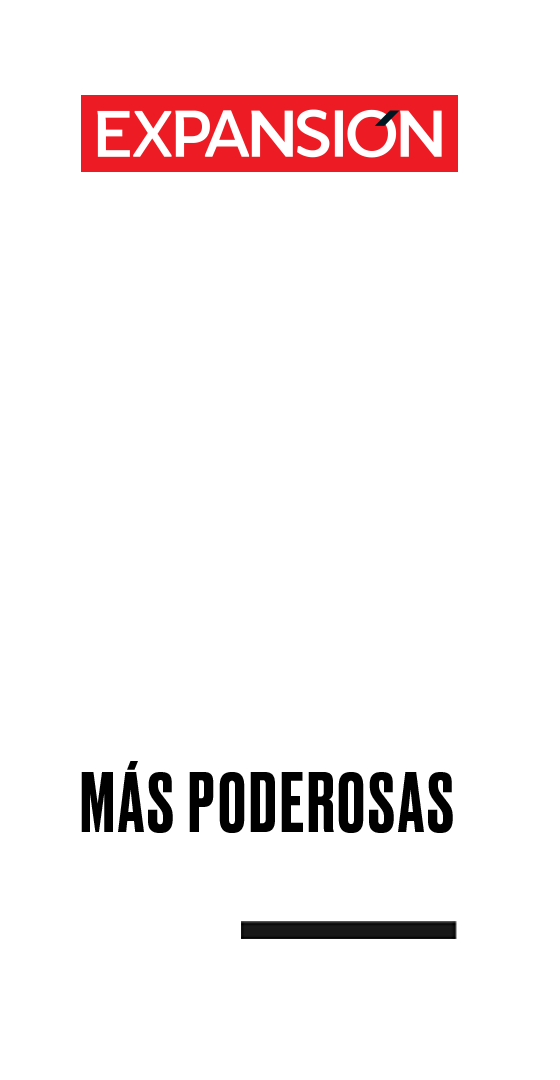 EXPANSIÓN

MÁS PODEROSAS