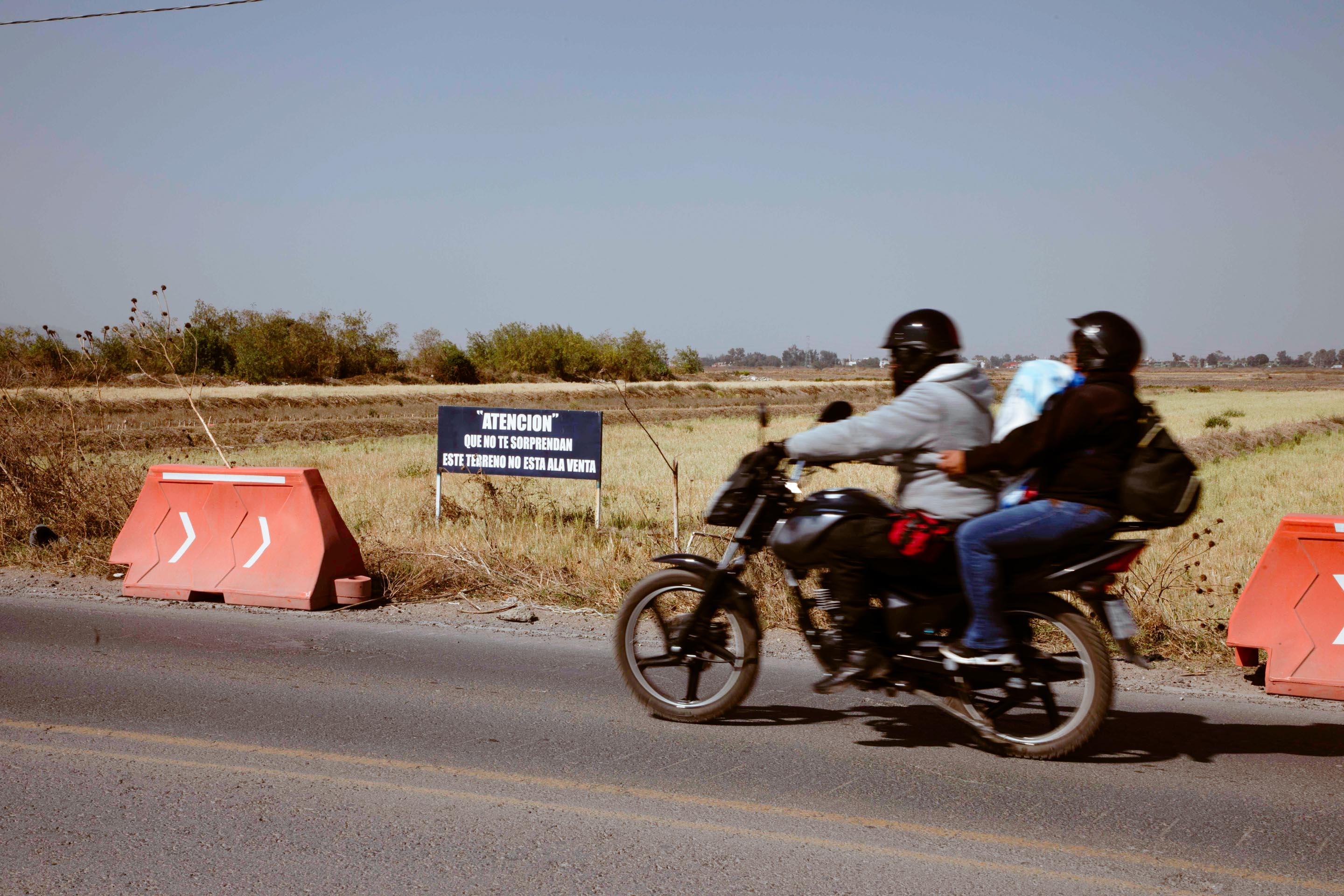 "ATENCION"
QUE NO TE SORPRENDAN
ESTE TERRENO NO ESTA ALA VENTA