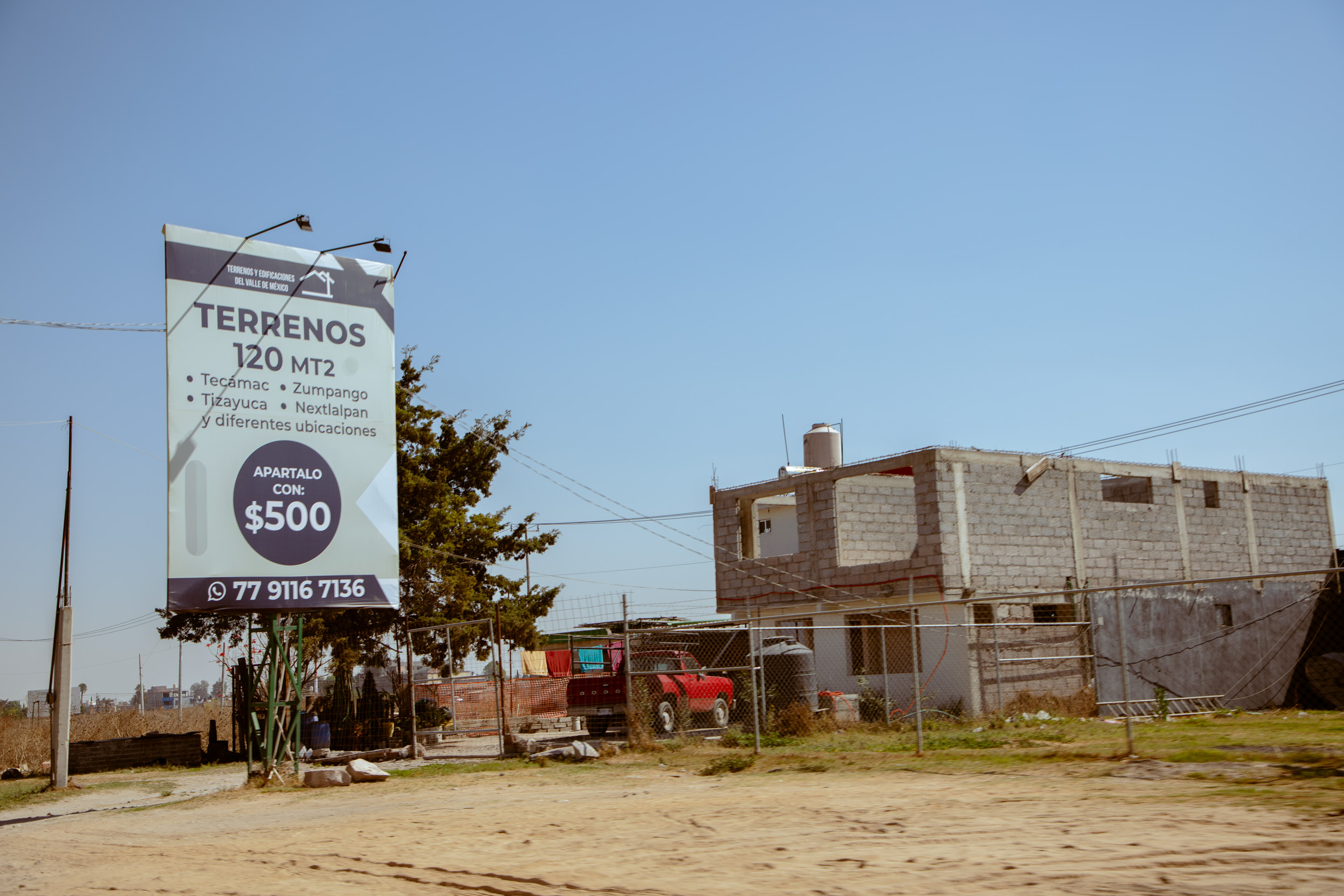 TERRENOS Y EDIFICACIONES DEL VALLE DE MÉXICO

TERRENOS
120 MT2

• Tecámac • Zumpango
• Tizayuca • Nextlalpan
y diferentes ubicaciones

APARTALO CON:
$500

77 9116 7136