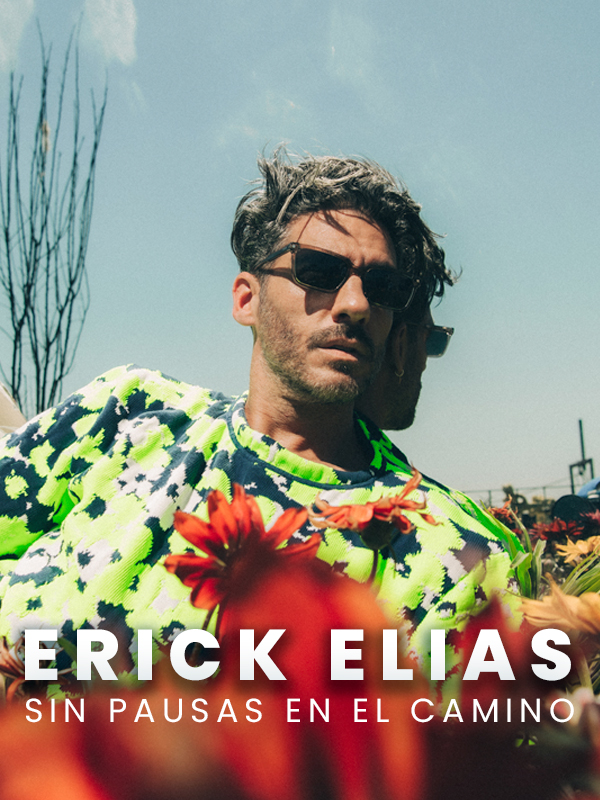 ERICK ELIAS
SIN PAUSAS EN EL CAMINO