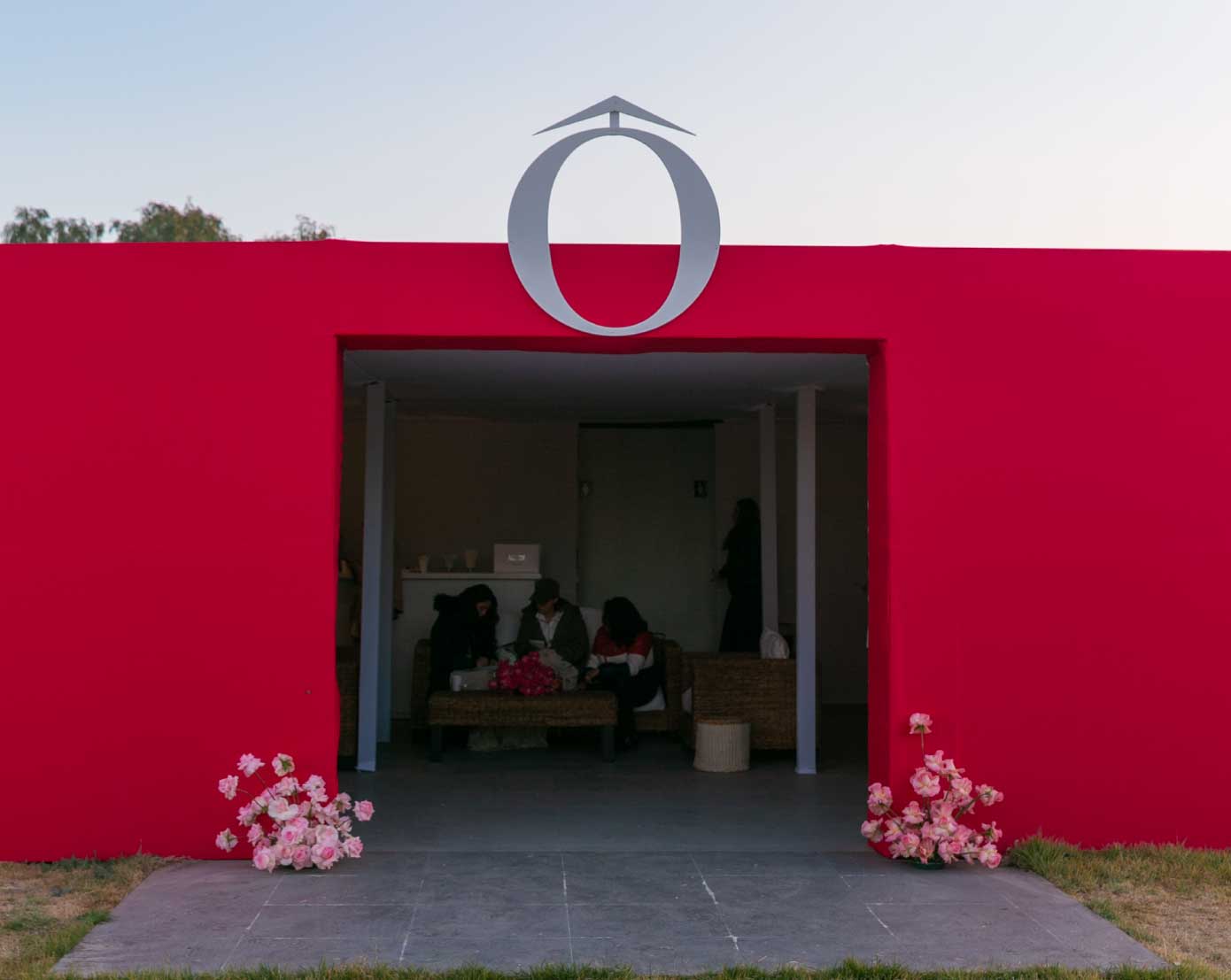 Ô