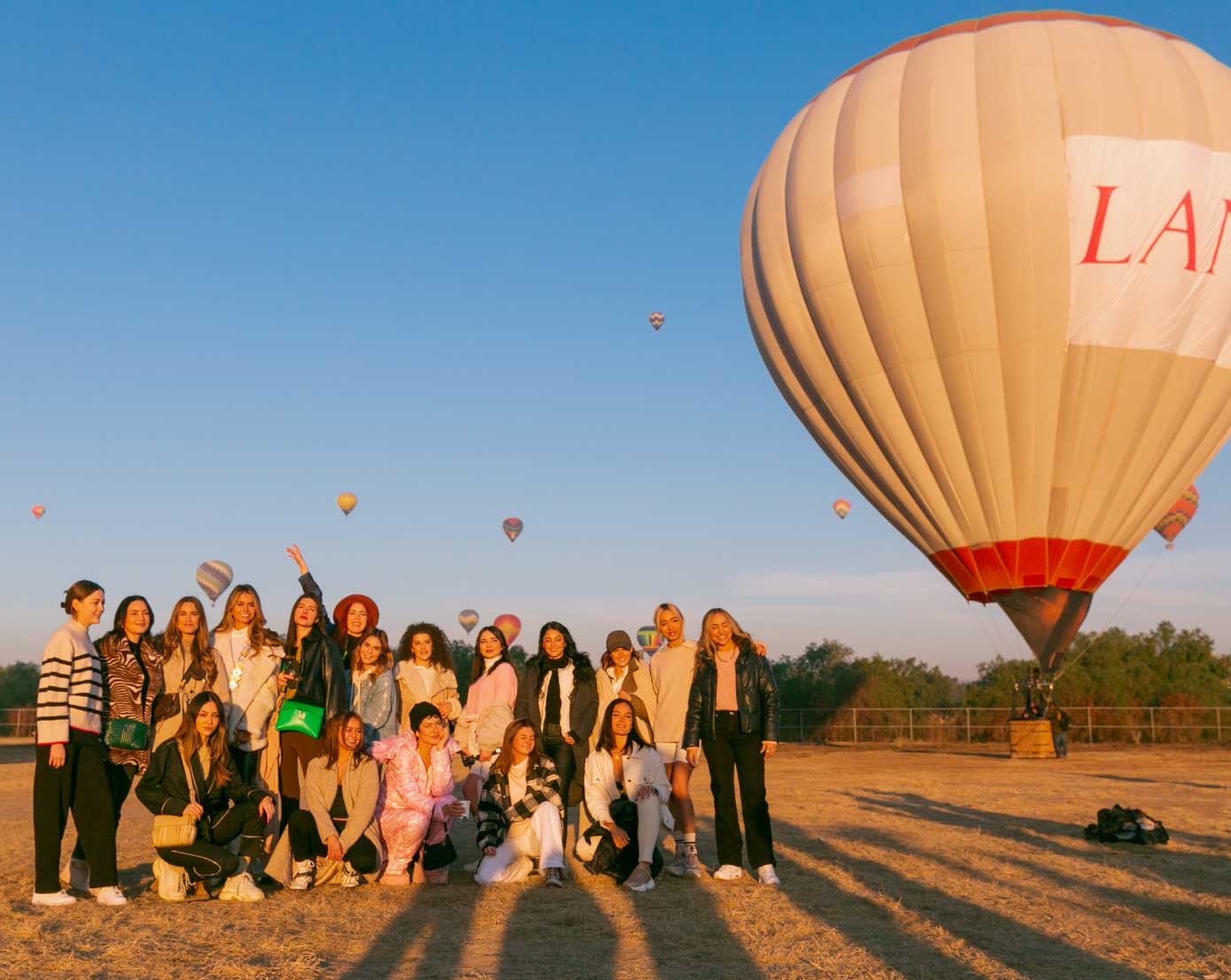 LAN