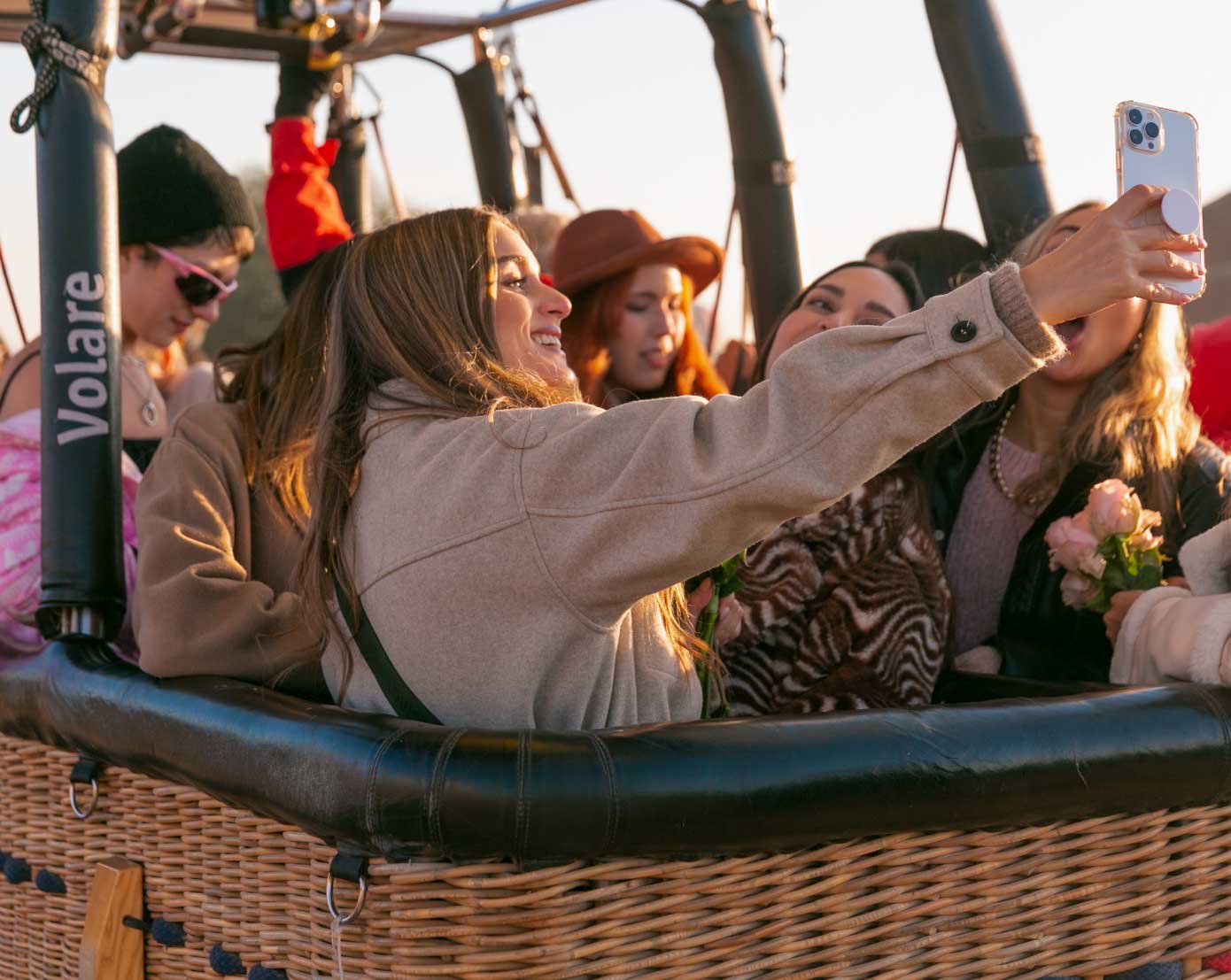 Volare