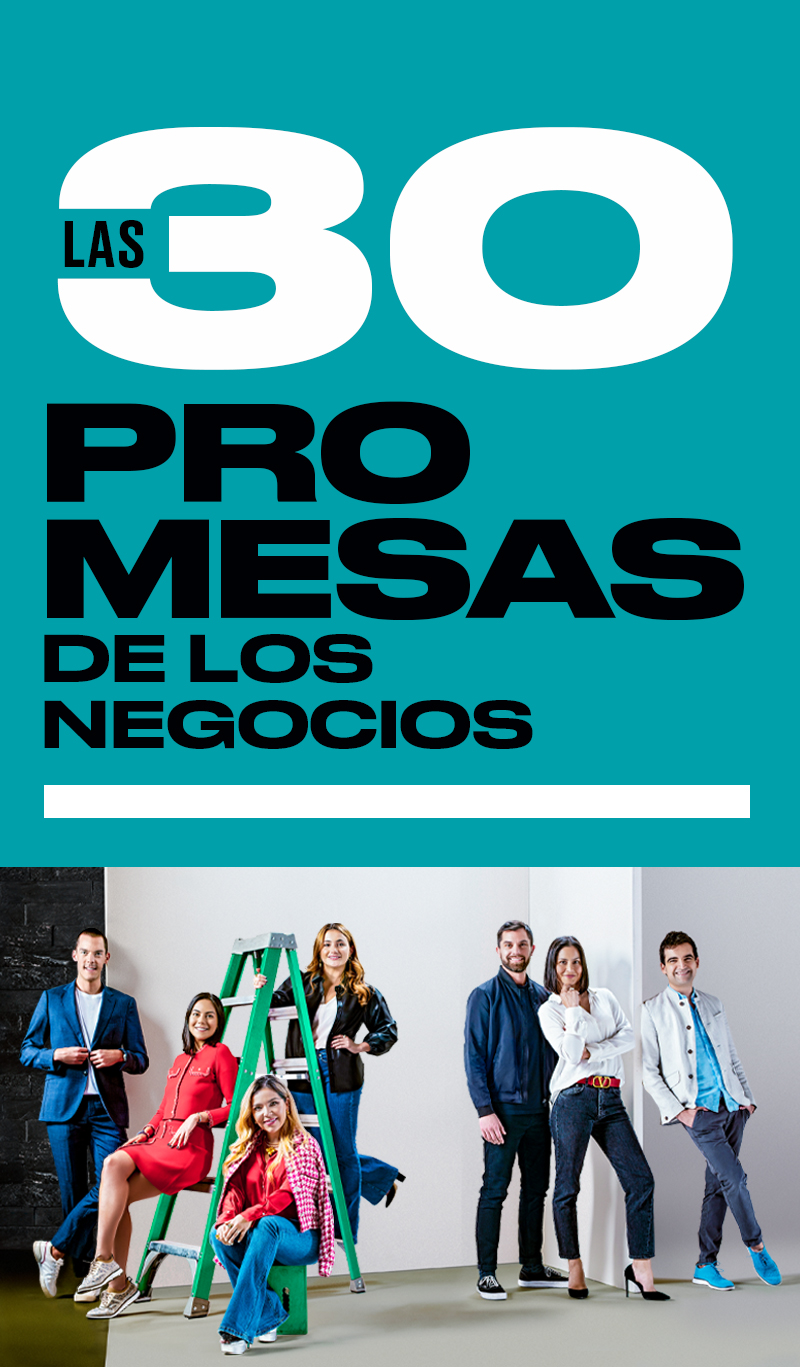 LAS 30

PRO MESAS DE LOS NEGOCIOS