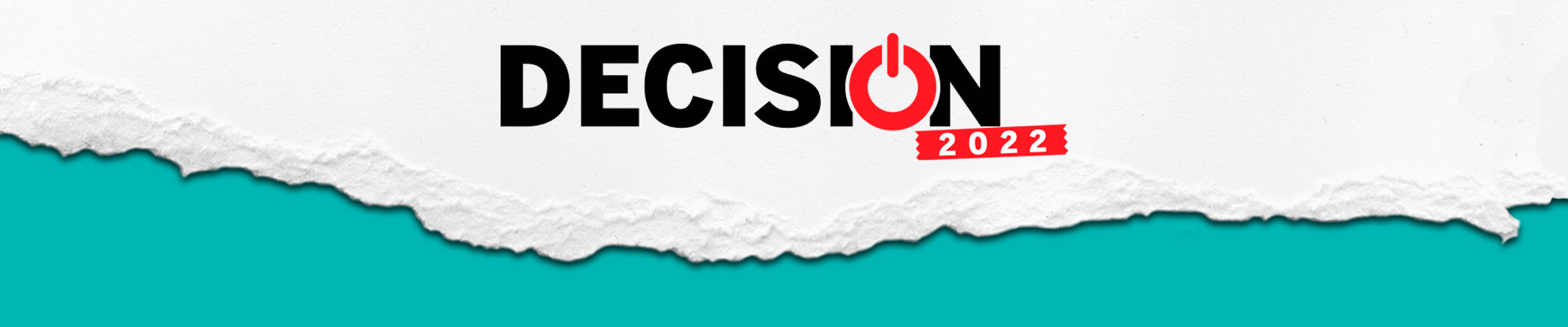 DECISION
2022