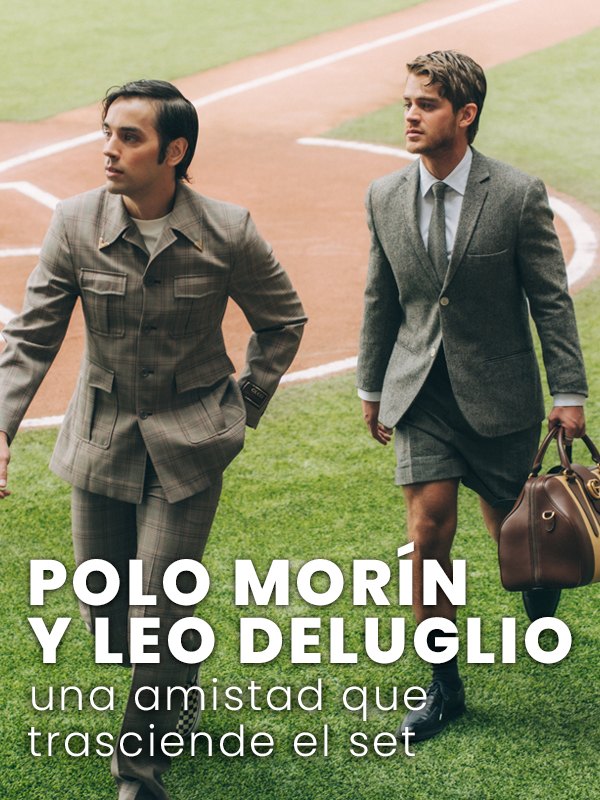 POLO MORÍN Y LEO DELUGLIO
una amistad que trasciende el set