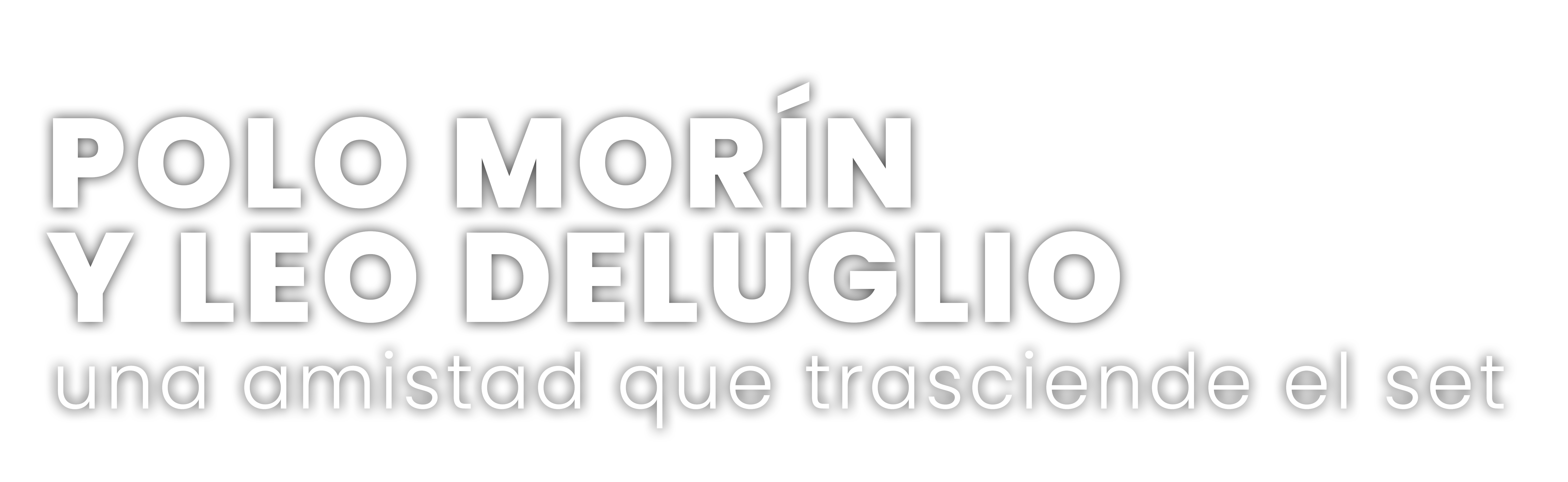 POLO MORÍN
Y LEO DELUGLIO
una amistad que trasciende el set