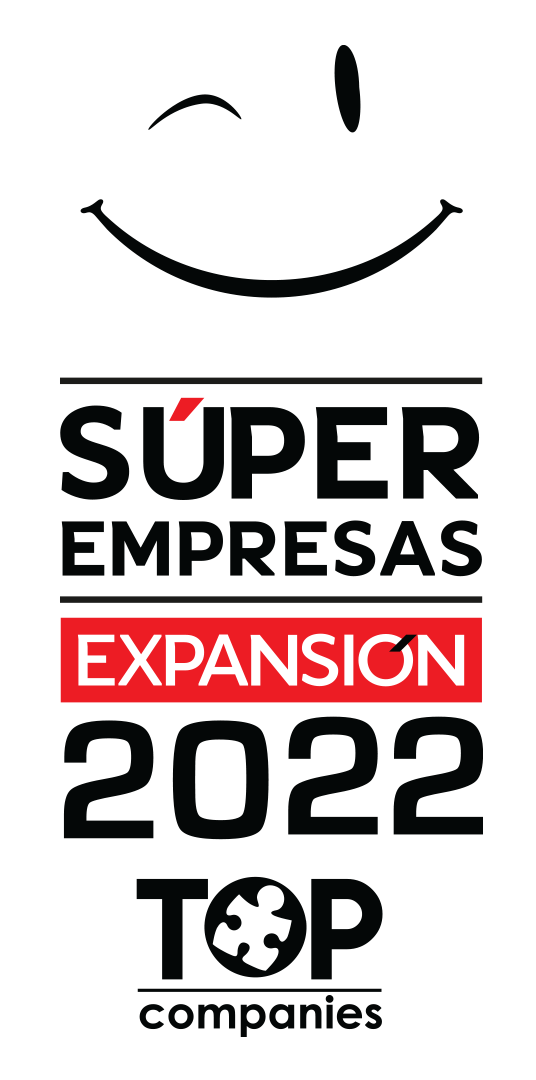 SÚPER
EMPRESAS
EXPANSIÓN
2022
TOP
companies