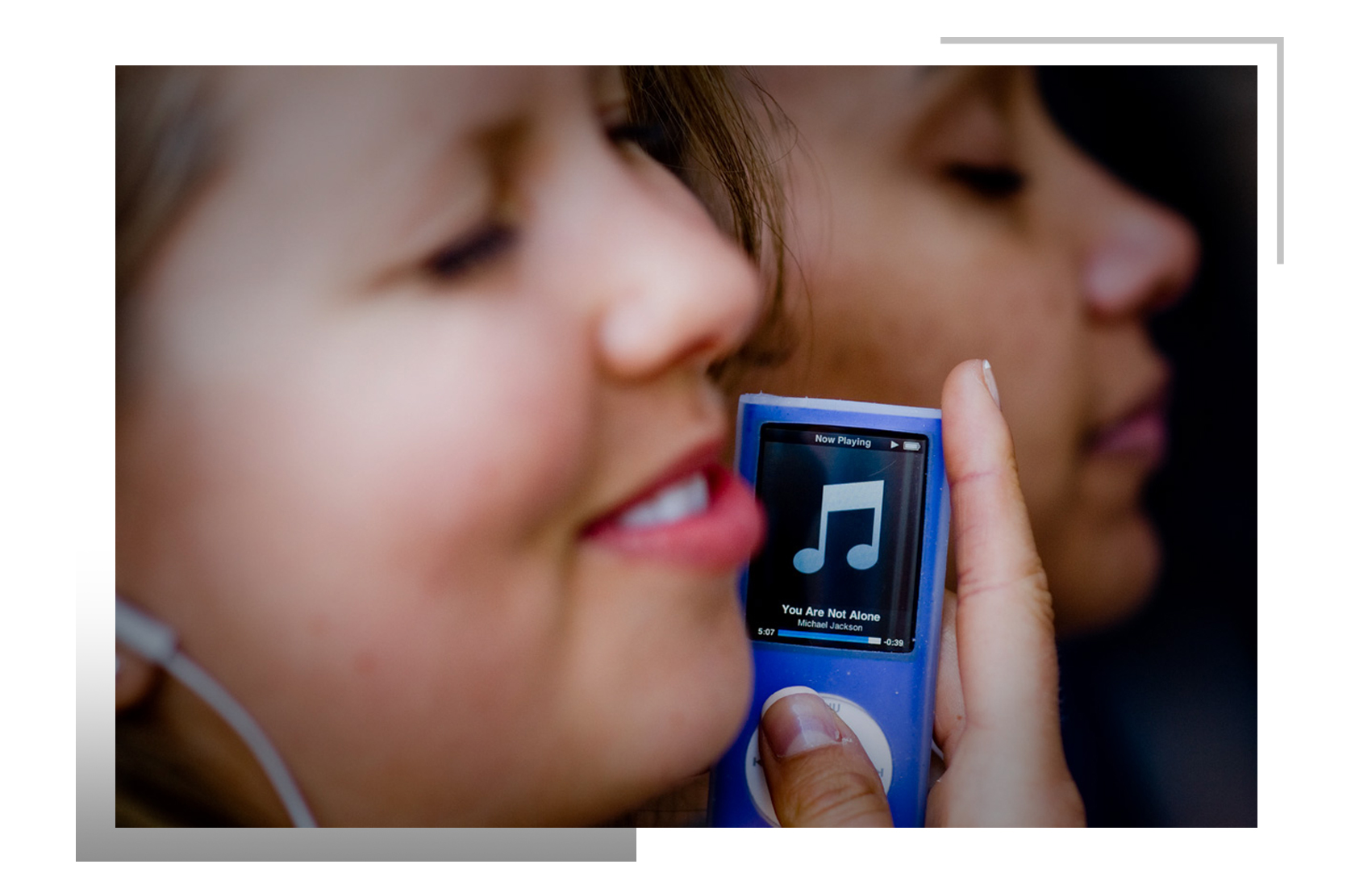 Now Playing

You Are Not Alone
Michael Jackson
5:07
-0:39