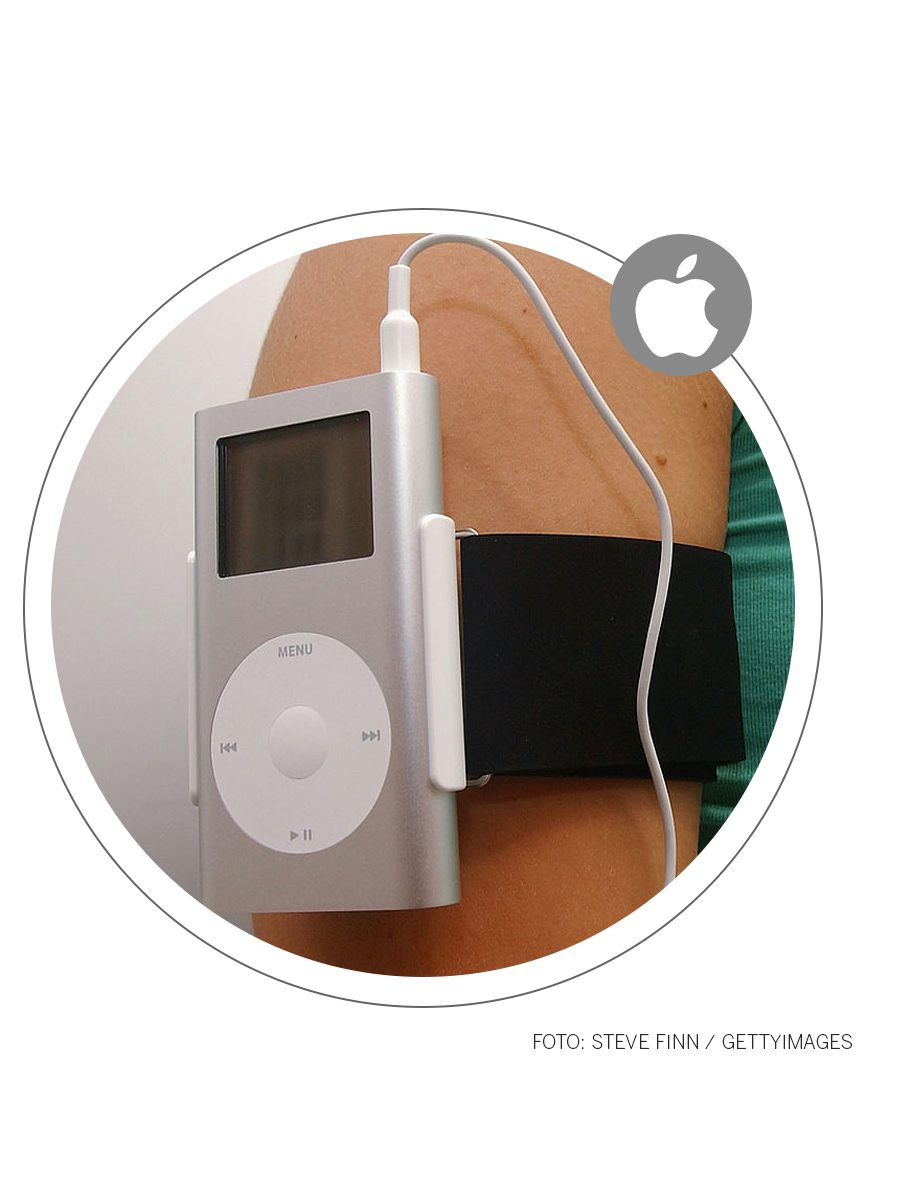 MENU

FOTO: STEVE FINN / GETTYIMAGES