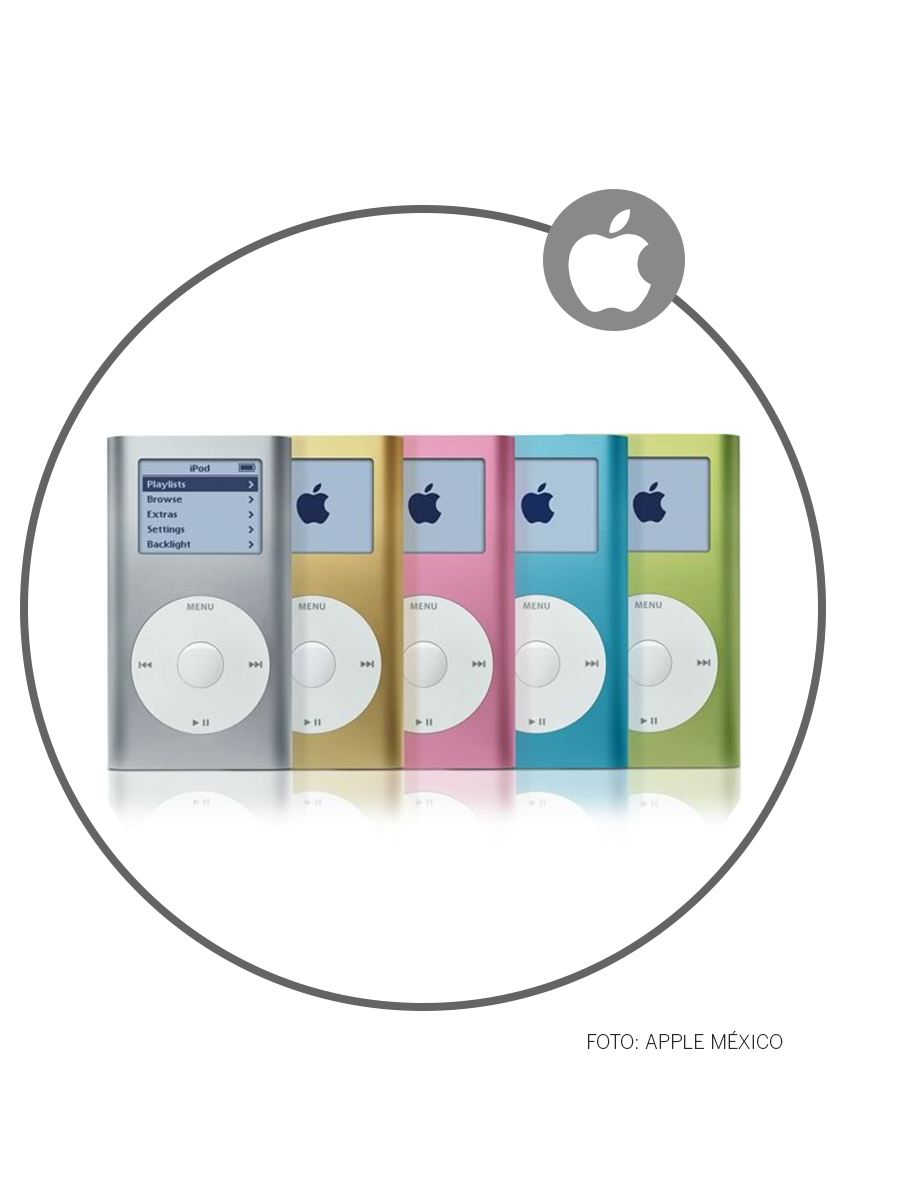 iPod
Playlists >
Browse >
Extras >
Settings >
Backlight >

MENU
MENU
MENU
MENU
MENU

FOTO: APPLE MÉXICO