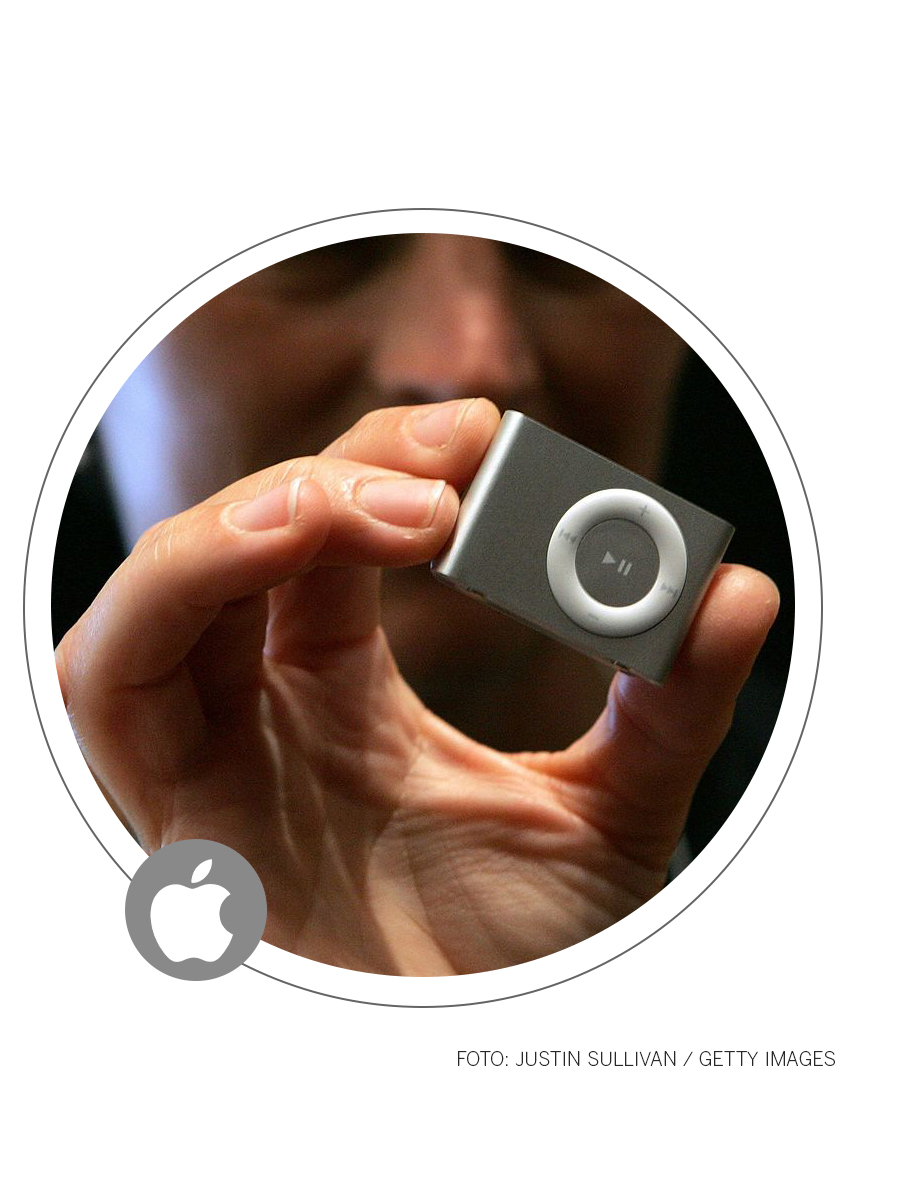 FOTO: JUSTIN SULLIVAN / GETTY IMAGES