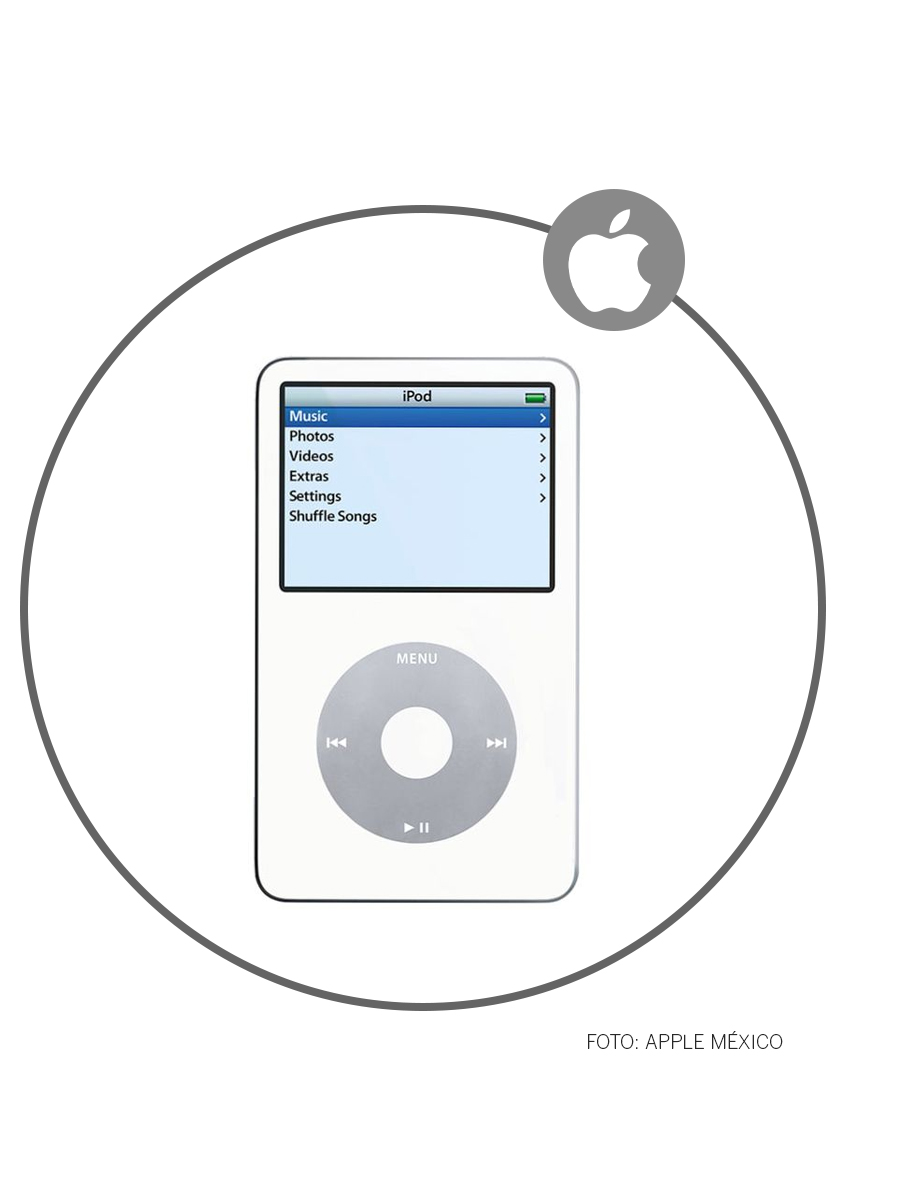 iPod
Music >
Photos >
Videos >
Extras >
Settings >
Shuffle Songs

MENU

FOTO: APPLE MÉXICO