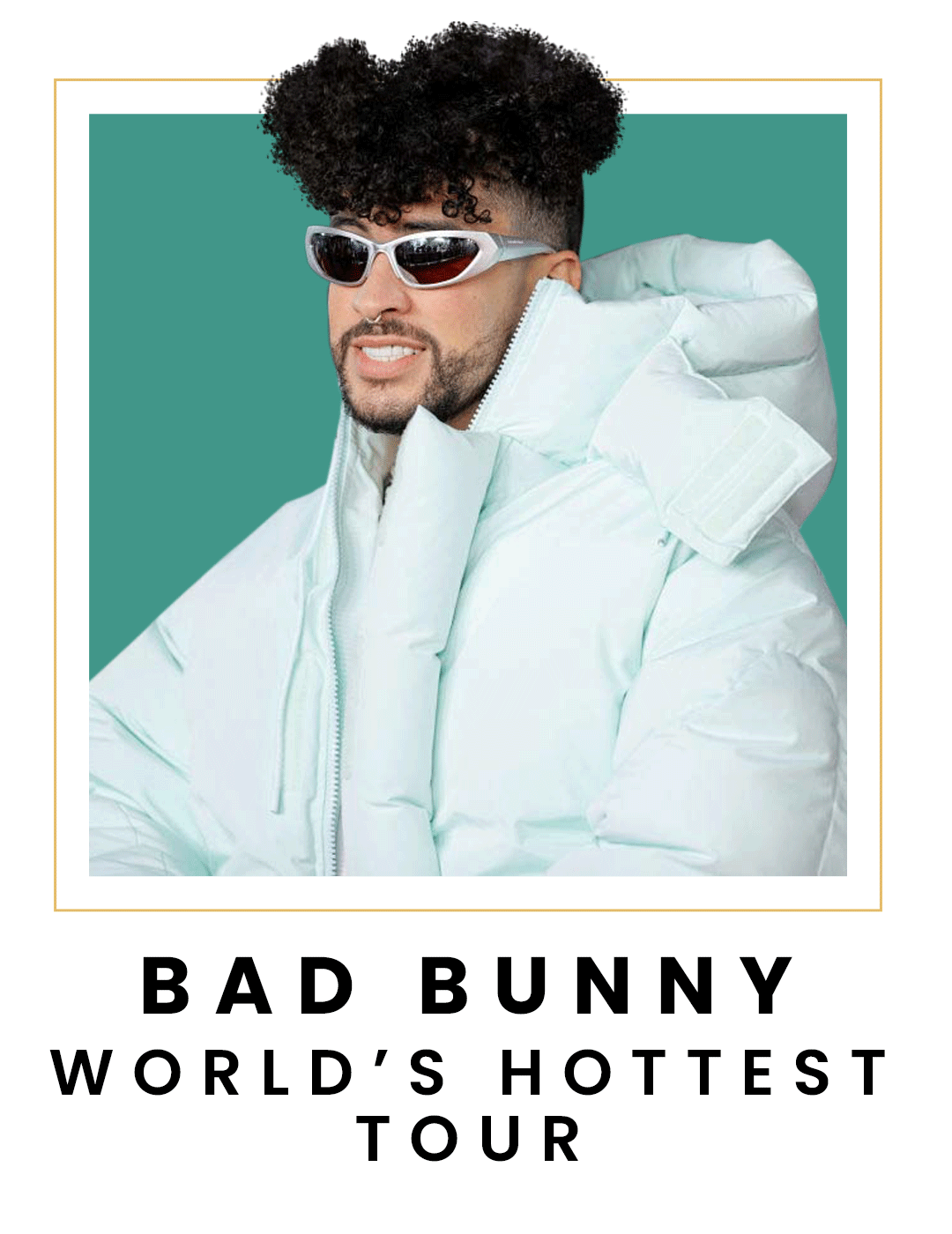 BAD BUNNY
WORLD'S HOTTEST TOUR