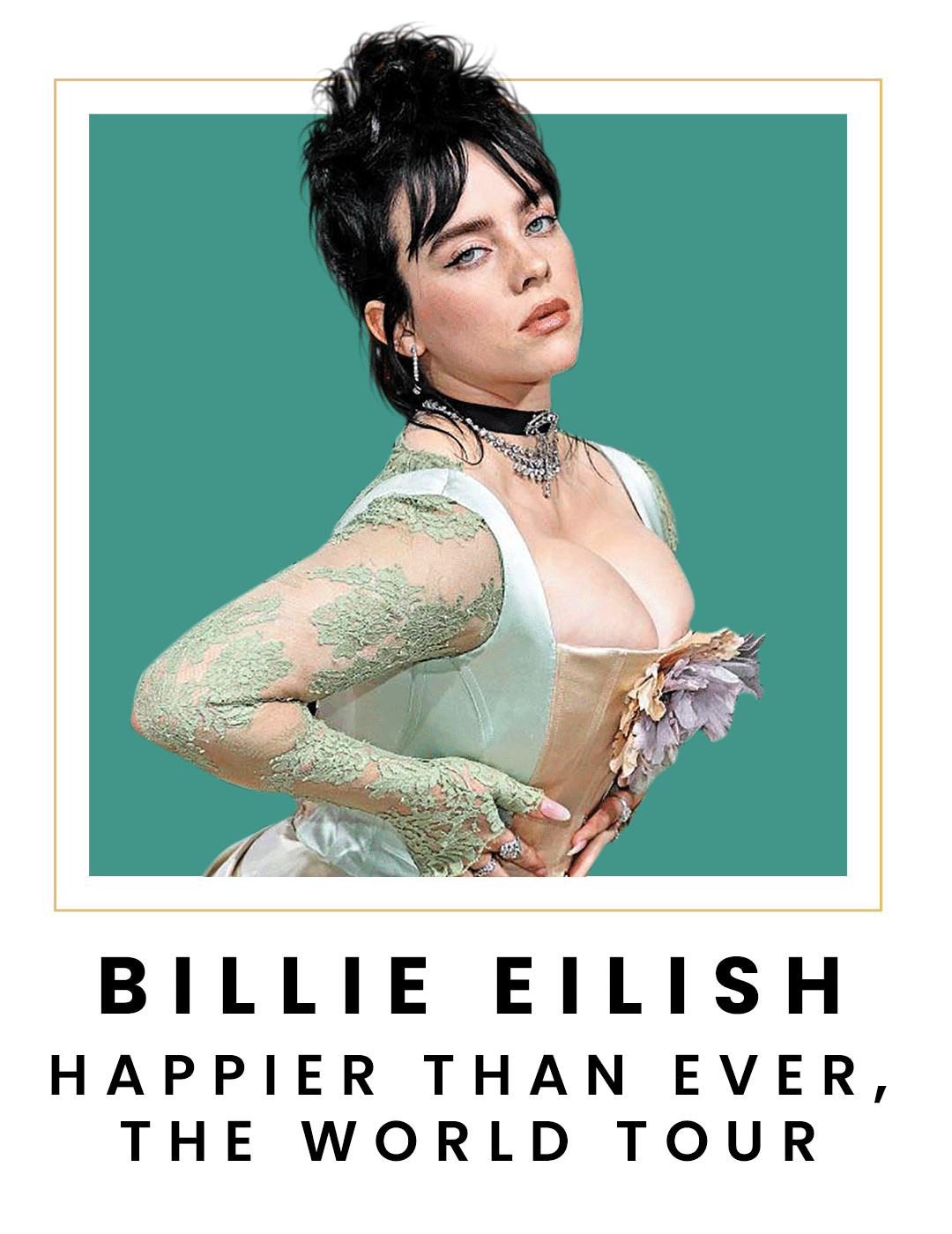 BILLIE EILISH

HAPPIER THAN EVER, THE WORLD TOUR