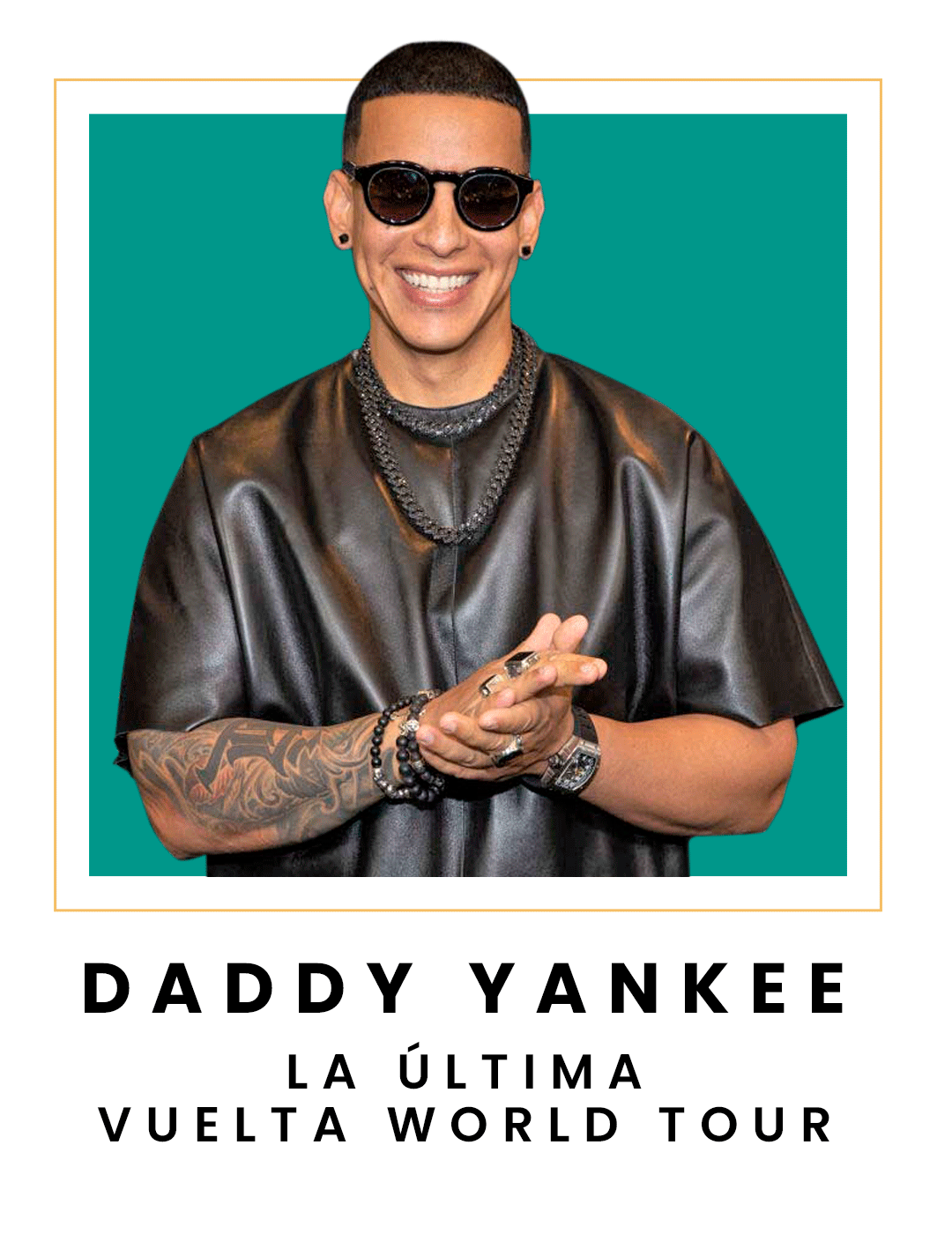 DADDY YANKEE
LA ÚLTIMA
VUELTA WORLD TOUR