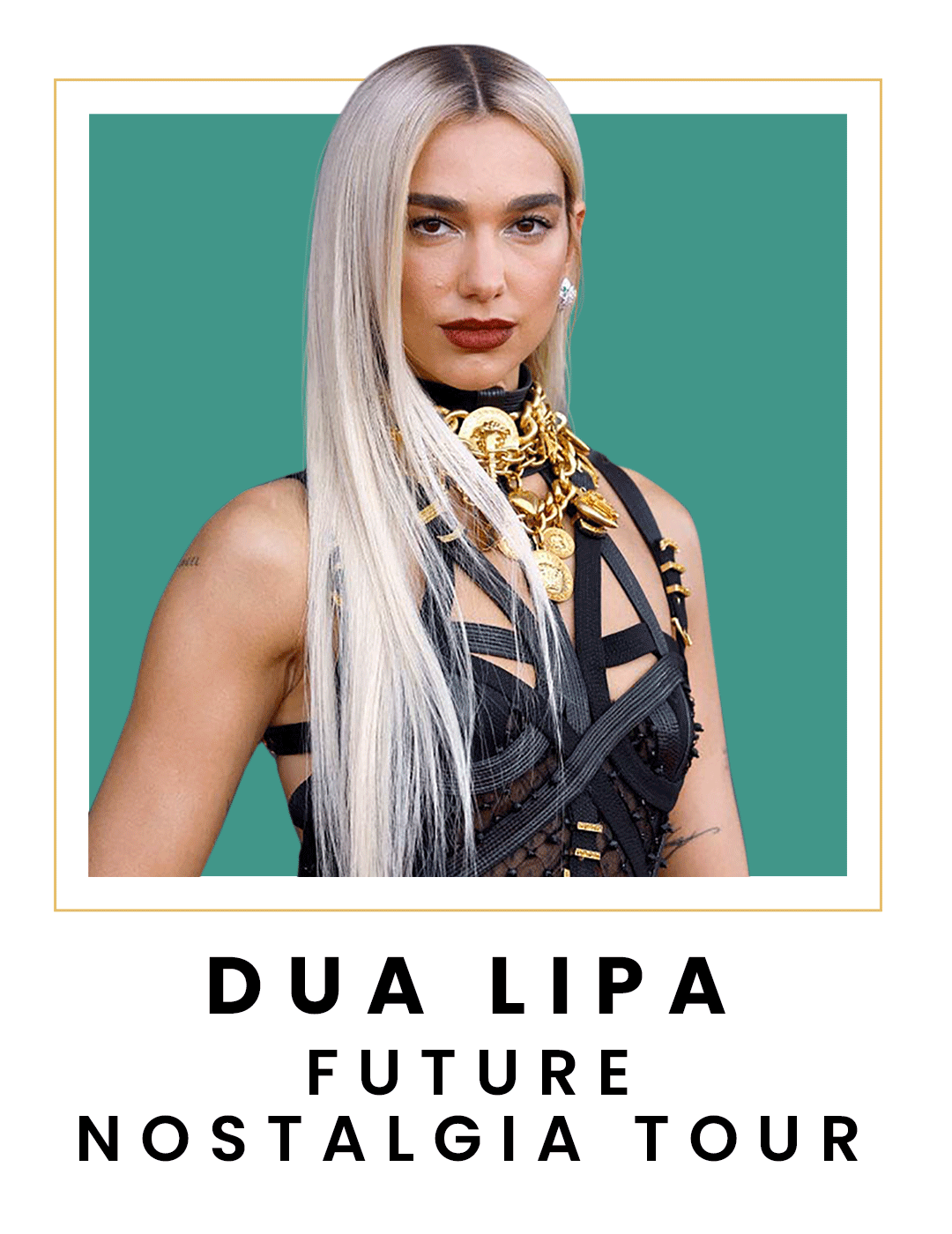 DUA LIPA
FUTURE
NOSTALGIA TOUR