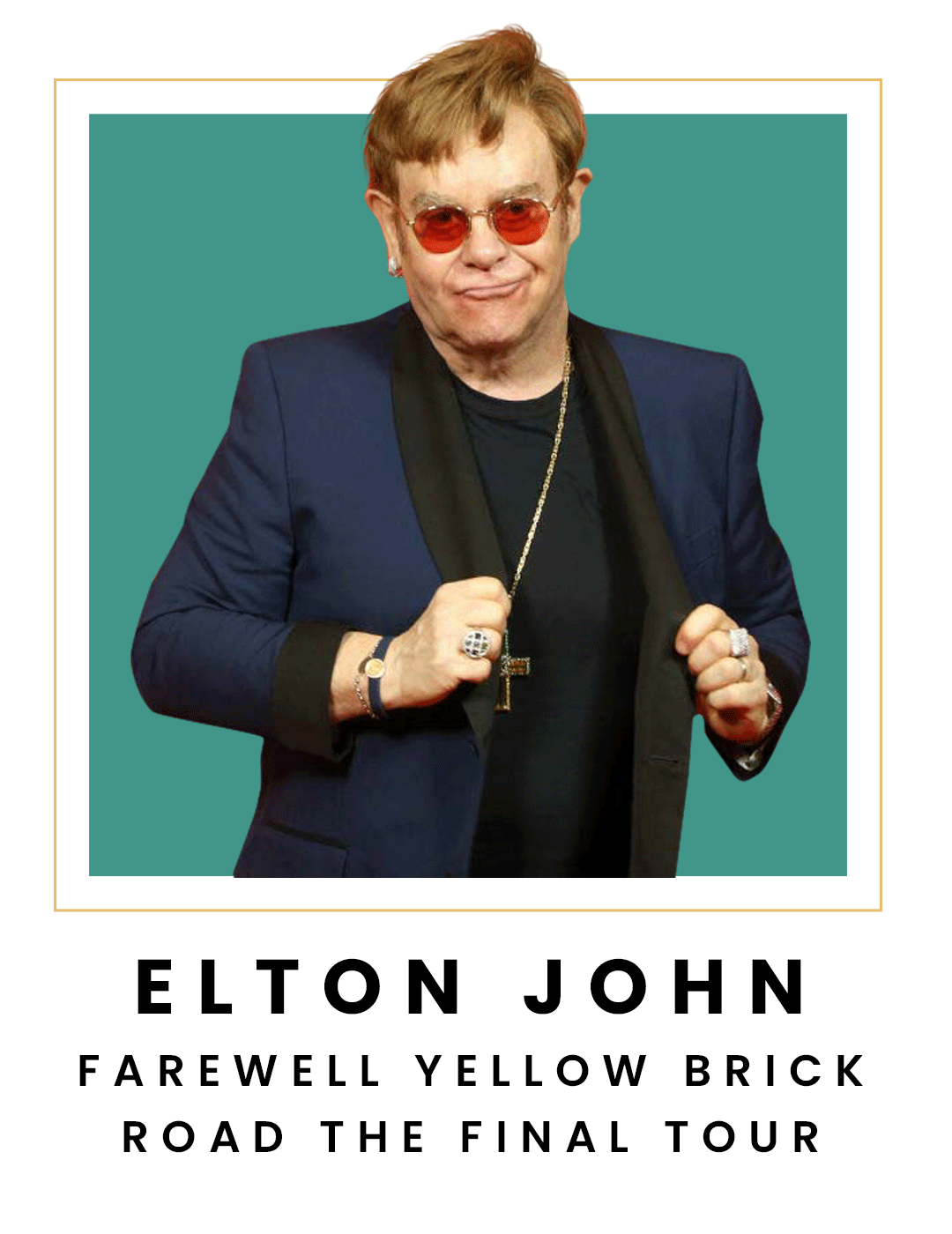 ELTON JOHN

FAREWELL YELLOW BRICK ROAD THE FINAL TOUR