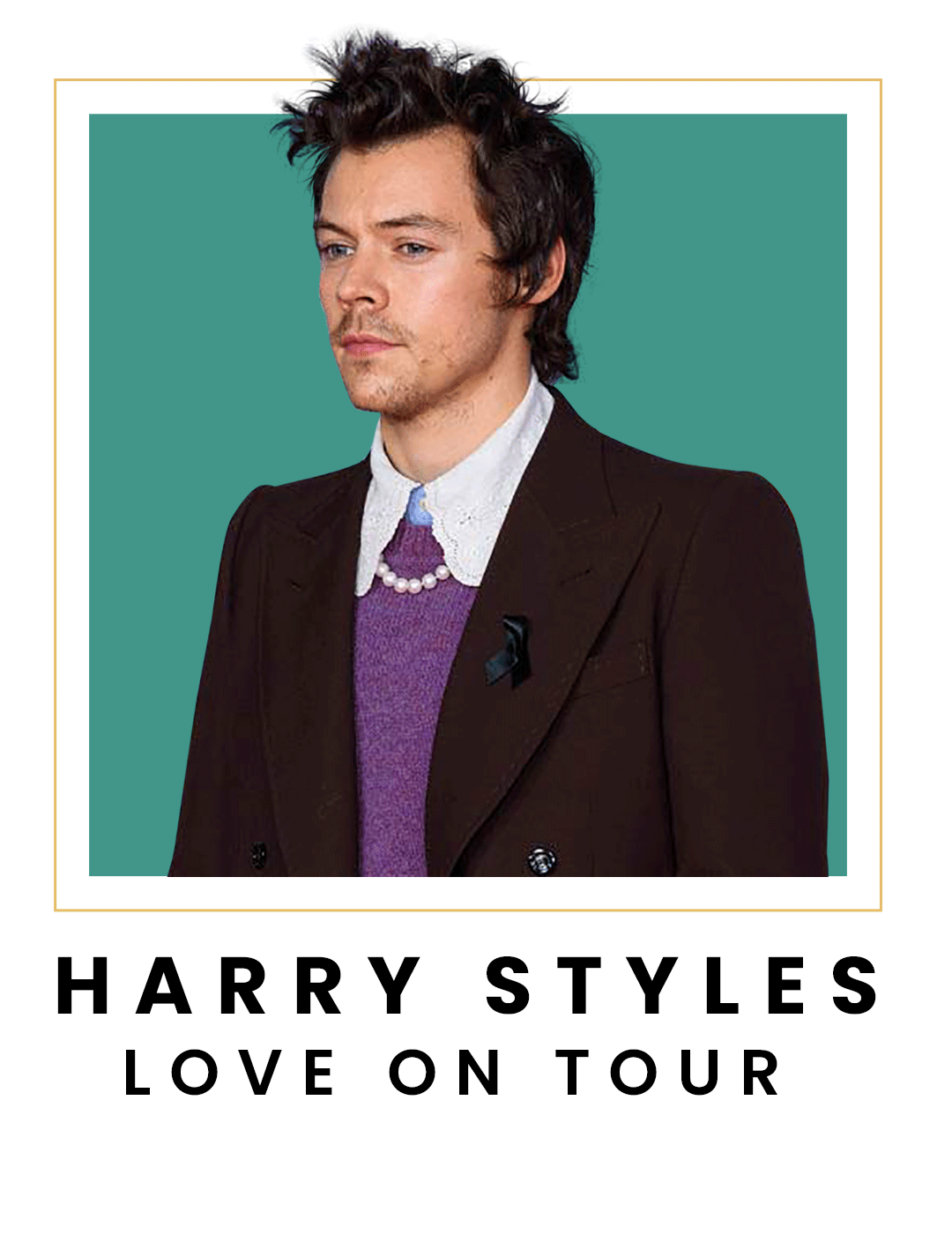 HARRY STYLES
LOVE ON TOUR