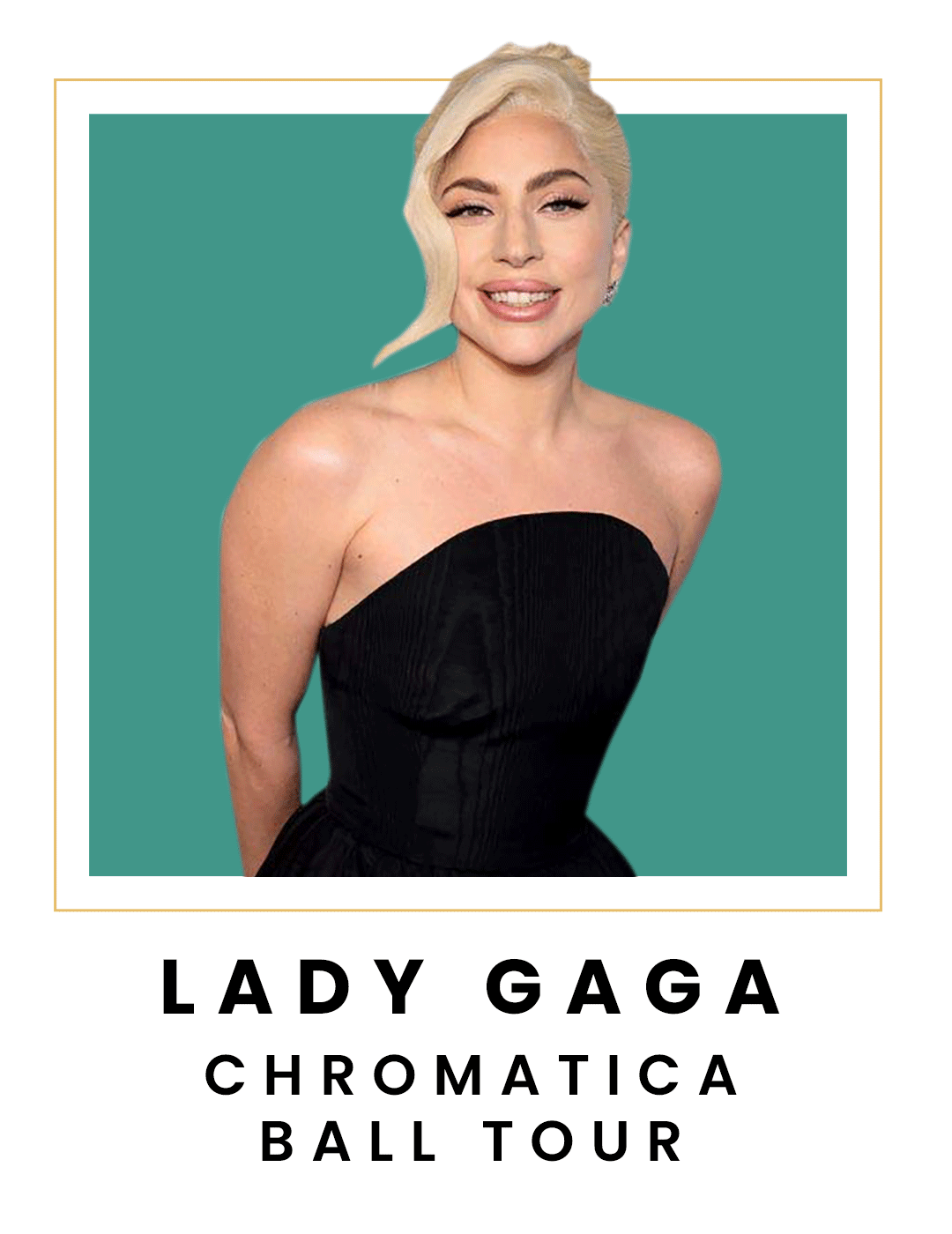 LADY GAGA
CHROMATICA
BALL TOUR